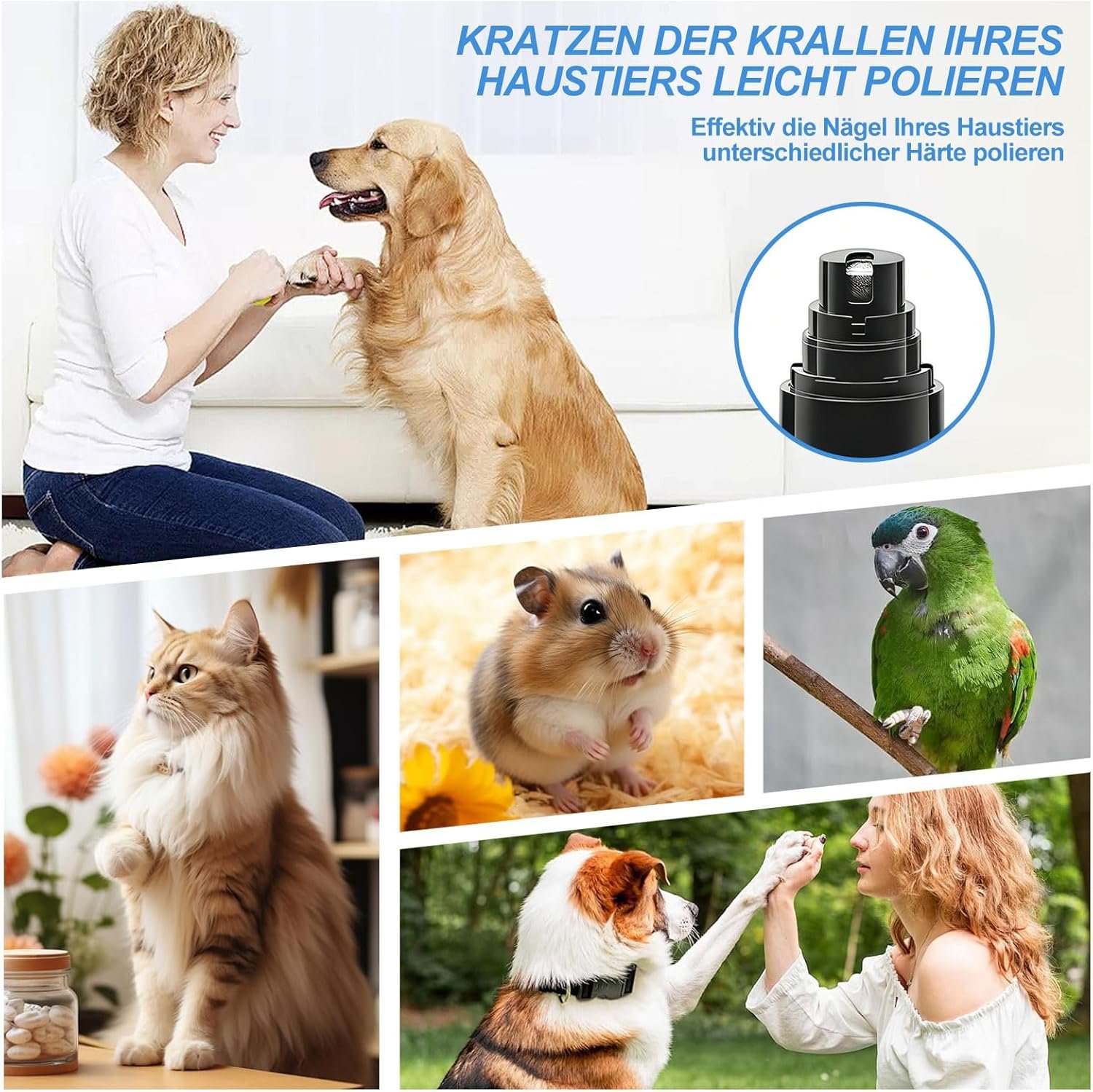 KRATZEN DER KRALLEN IHRES HAUSTIERS LEICHT POLIEREN

Effektiv die Nägel Ihres Haustiers unterschiedlicher Härte polieren