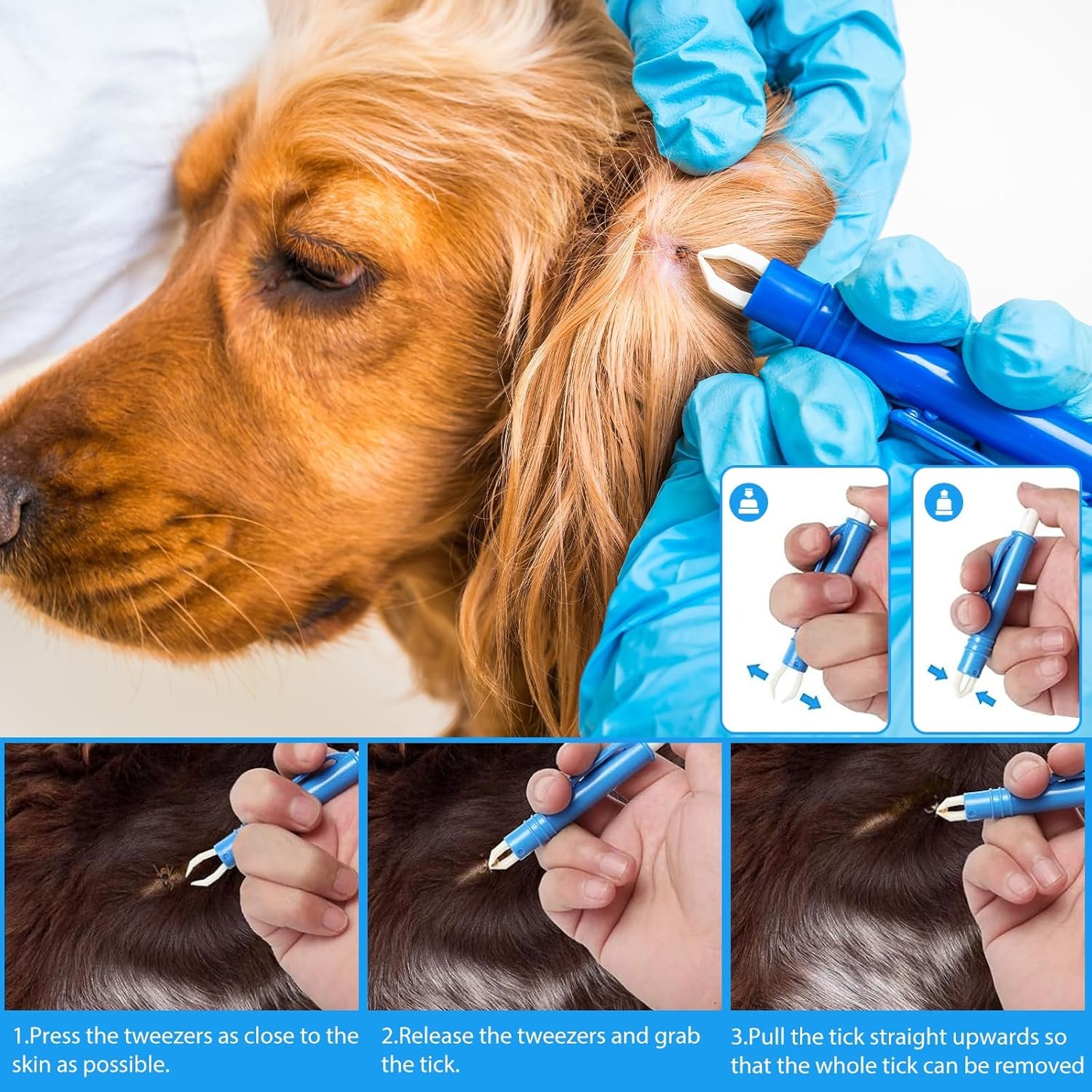 1.Press the tweezers as close to the skin as possible.

2.Release the tweezers and grab the tick.

3.Pull the tick straight upwards so that the whole tick can be removed