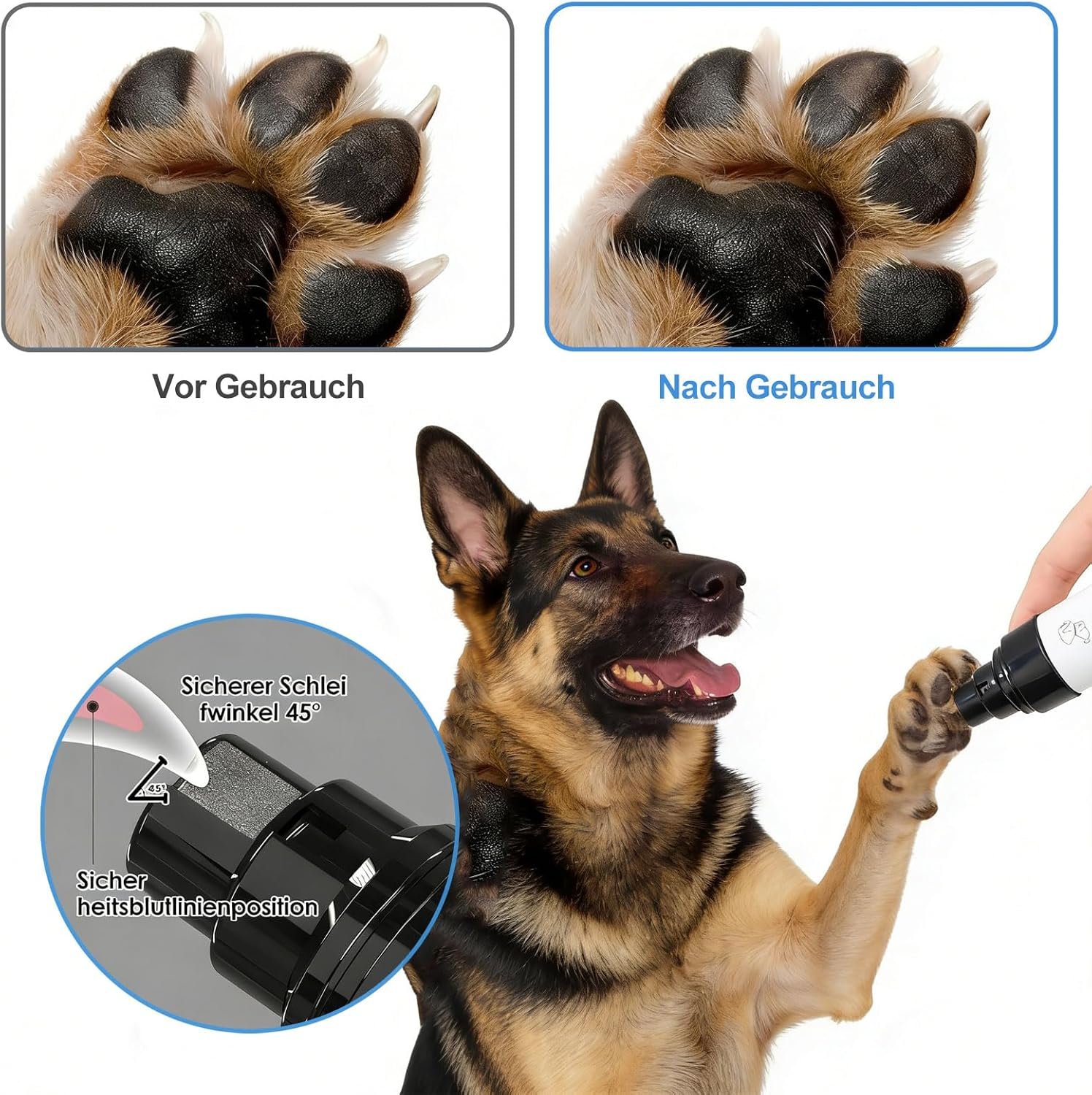 Vor Gebrauch

Nach Gebrauch

Sicherer Schlei fwinkel 45°

45°

Sicher heitsblutlinienposition