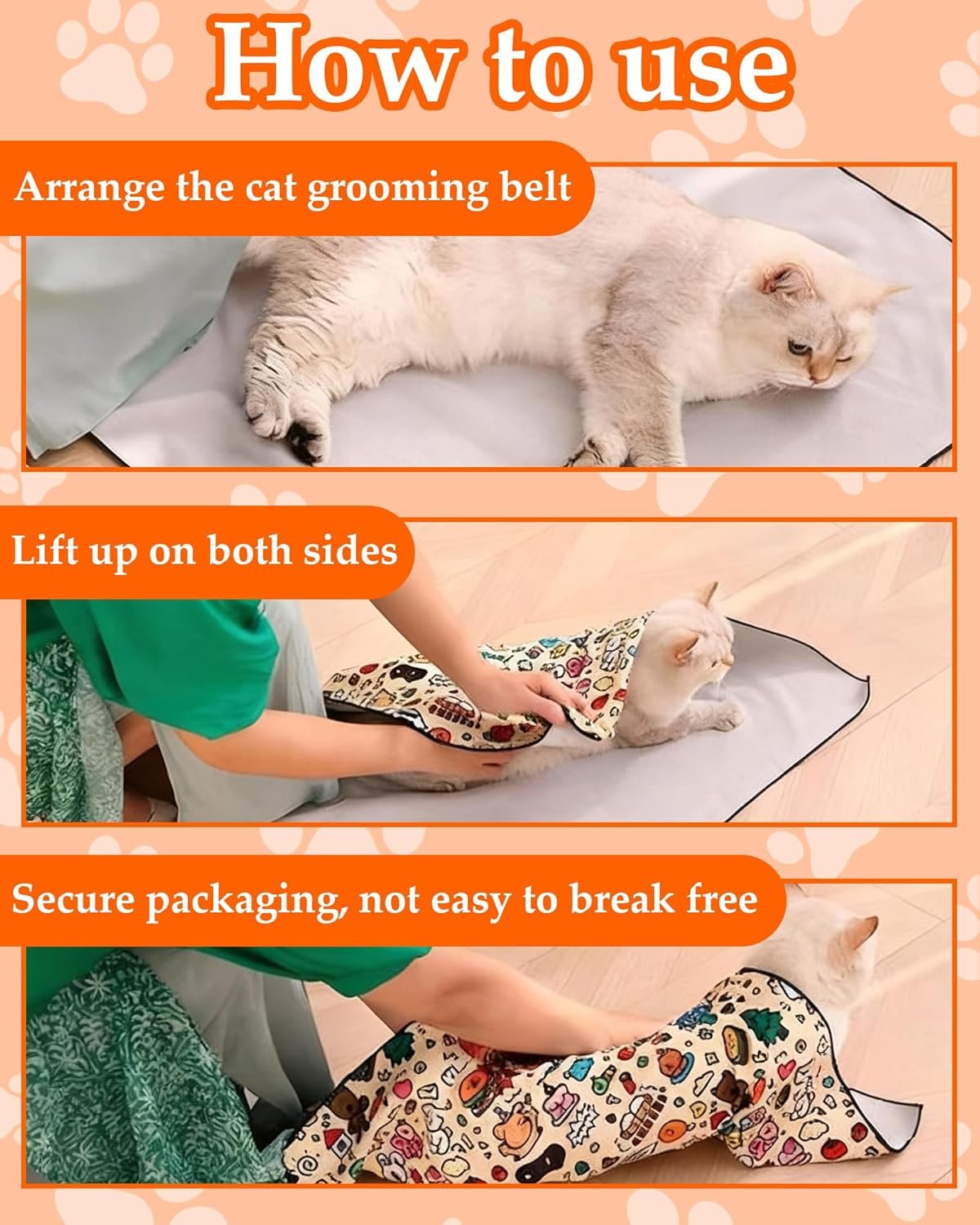 How to use

Arrange the cat grooming belt

Lift up on both sides

Secure packaging, not easy to break free