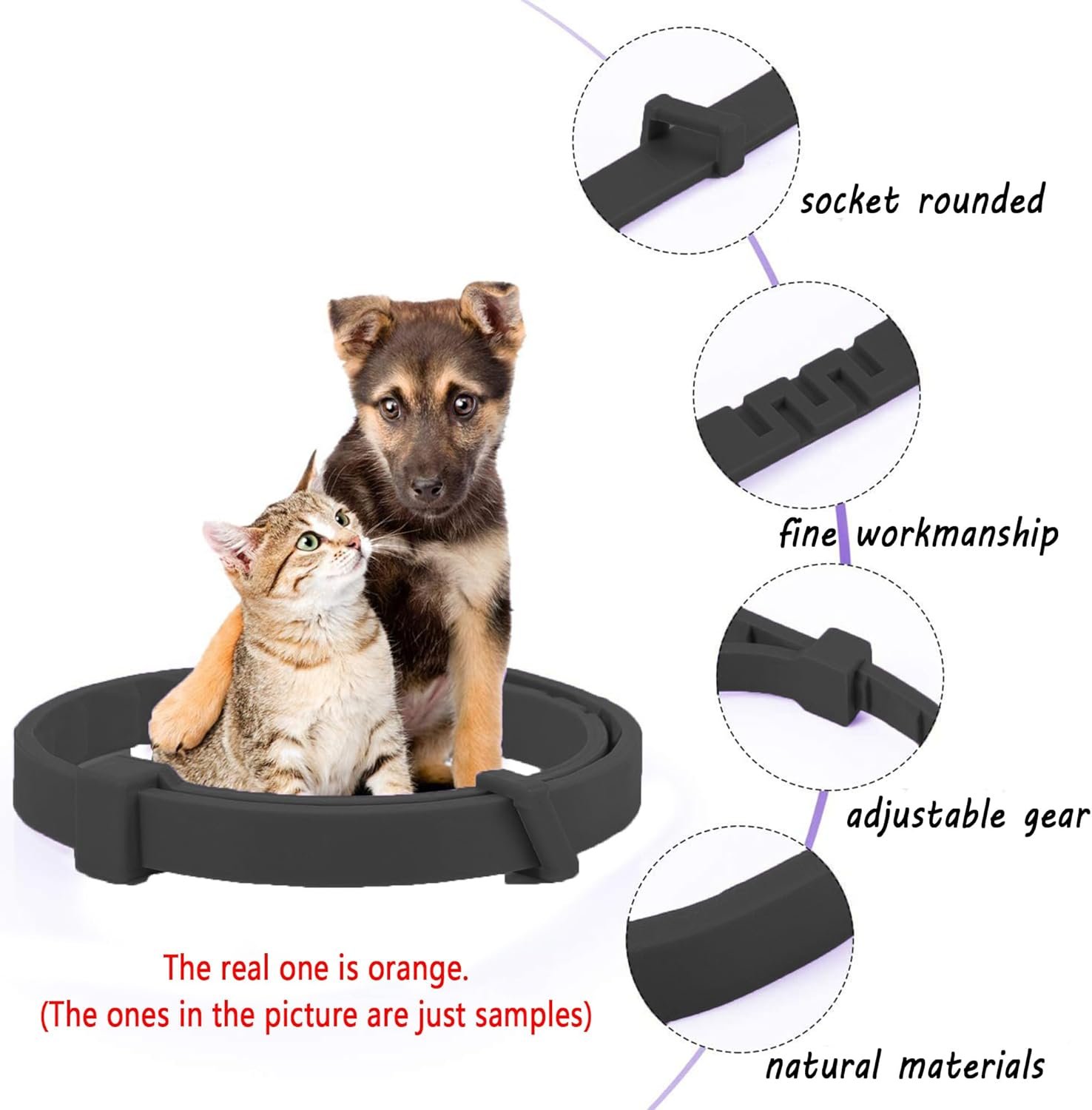 socket rounded

fine workmanship

adjustable gear

natural materials

The real one is orange.
(The ones in the picture are just samples)