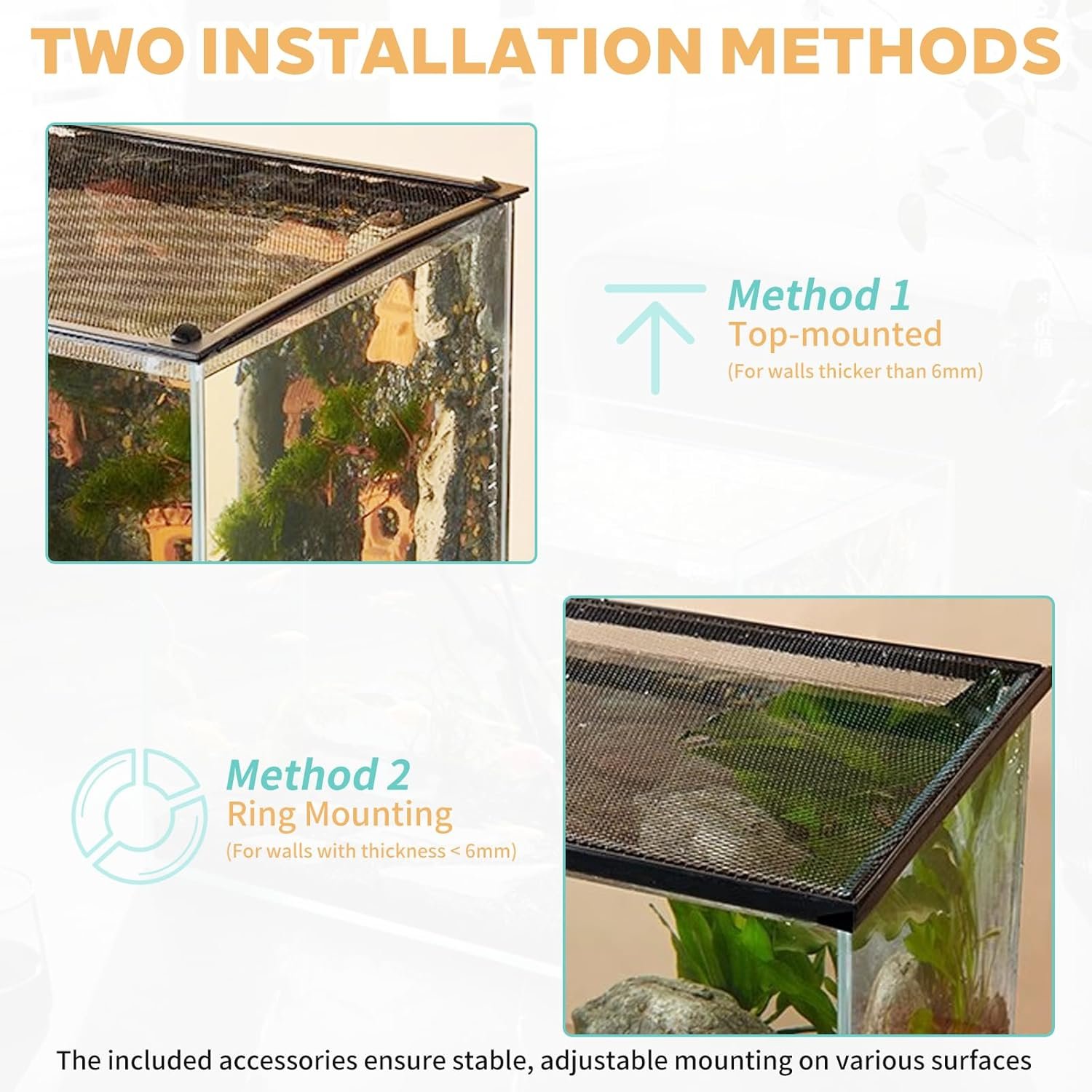 TWO INSTALLATION METHODS

Method 1
Top-mounted
(For walls thicker than 6mm)

Method 2
Ring Mounting
(For walls with thickness < 6mm)

The included accessories ensure stable, adjustable mounting on various surfaces