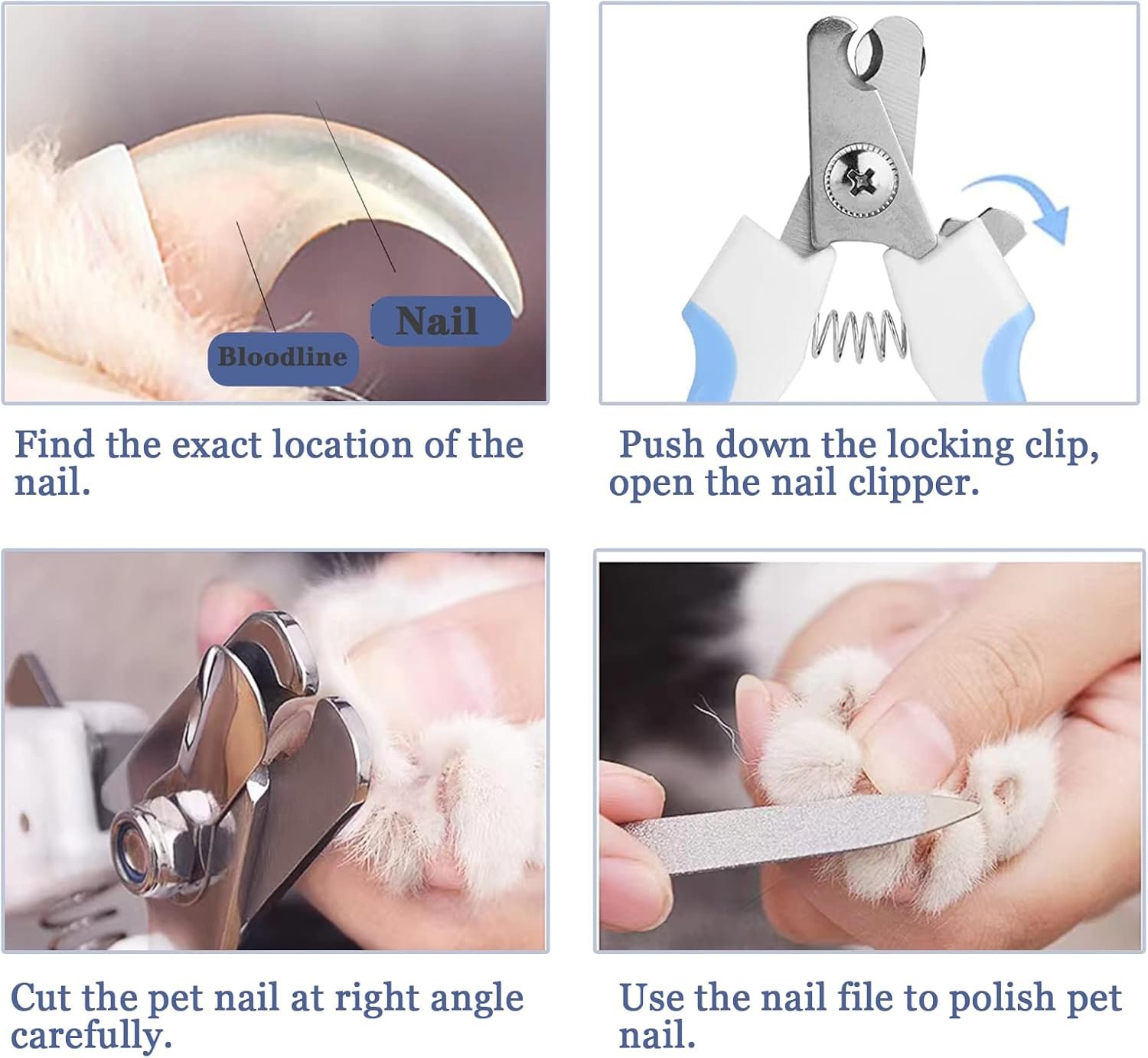 Nail

Bloodline

Find the exact location of the nail.

Push down the locking clip, open the nail clipper.

Cut the pet nail at right angle carefully.

Use the nail file to polish pet nail.