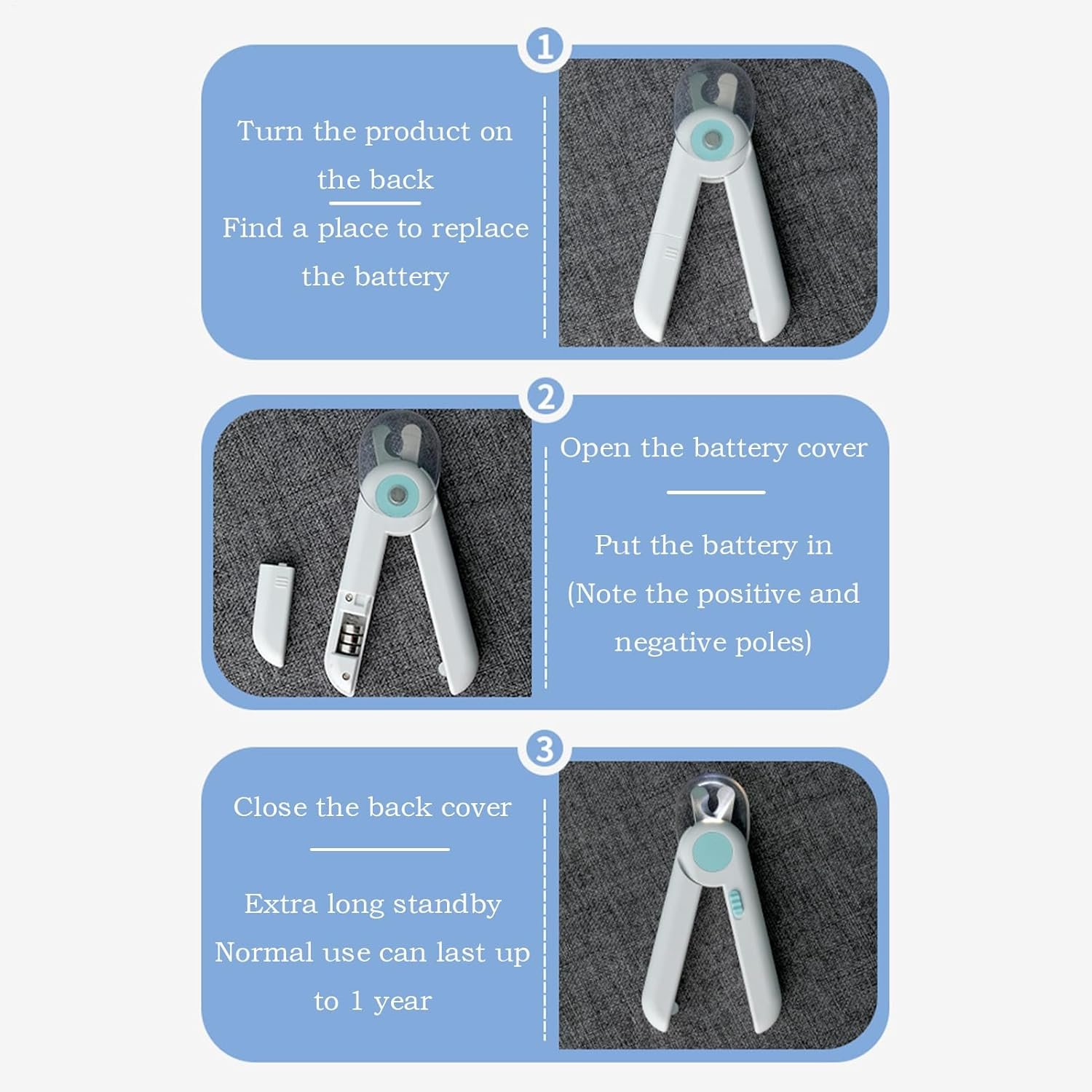 1

Turn the product on the back

Find a place to replace the battery

2

Open the battery cover

Put the battery in (Note the positive and negative poles)

3

Close the back cover

Extra long standby Normal use can last up to 1 year