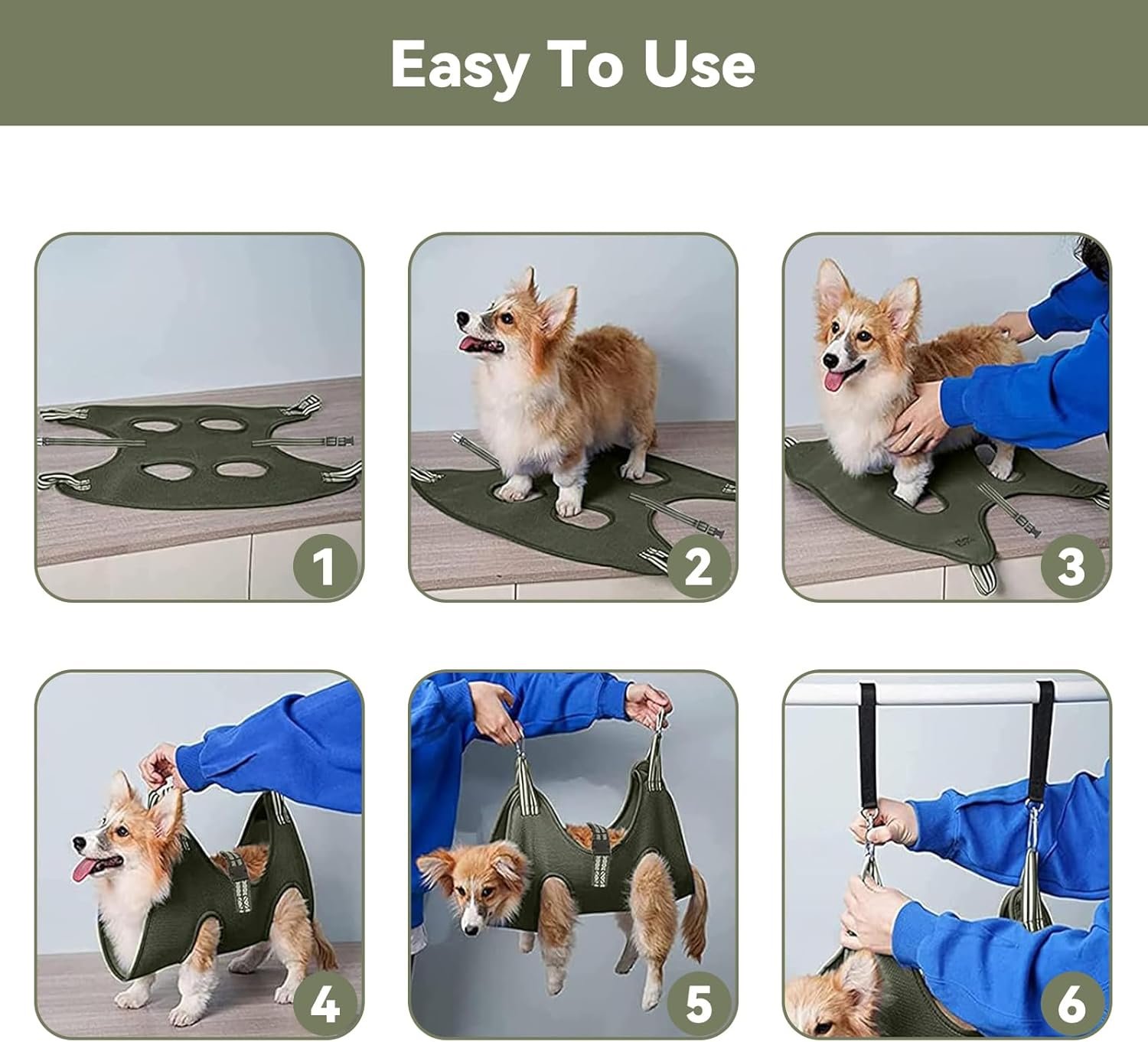 Easy To Use

1

2

3

4

5

6