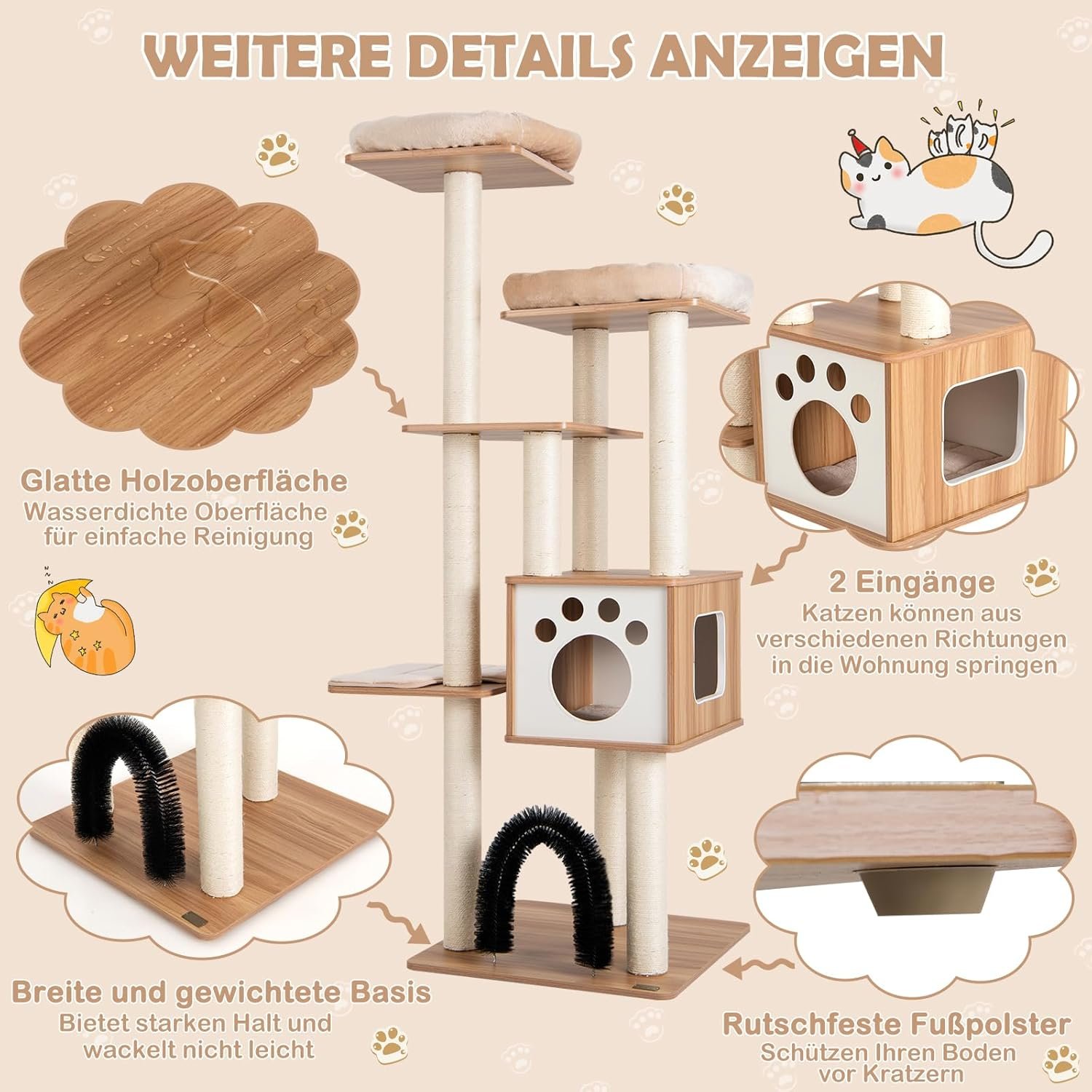 WEITERE DETAILS ANZEIGEN

Glatte Holzoberfläche
Wasserdichte Oberfläche für einfache Reinigung

2 Eingänge
Katzen können aus verschiedenen Richtungen in die Wohnung springen

Breite und gewichtete Basis
Bietet starken Halt und wackelt nicht leicht

Rutschfeste Fußpolster
Schützen Ihren Boden vor Kratzern