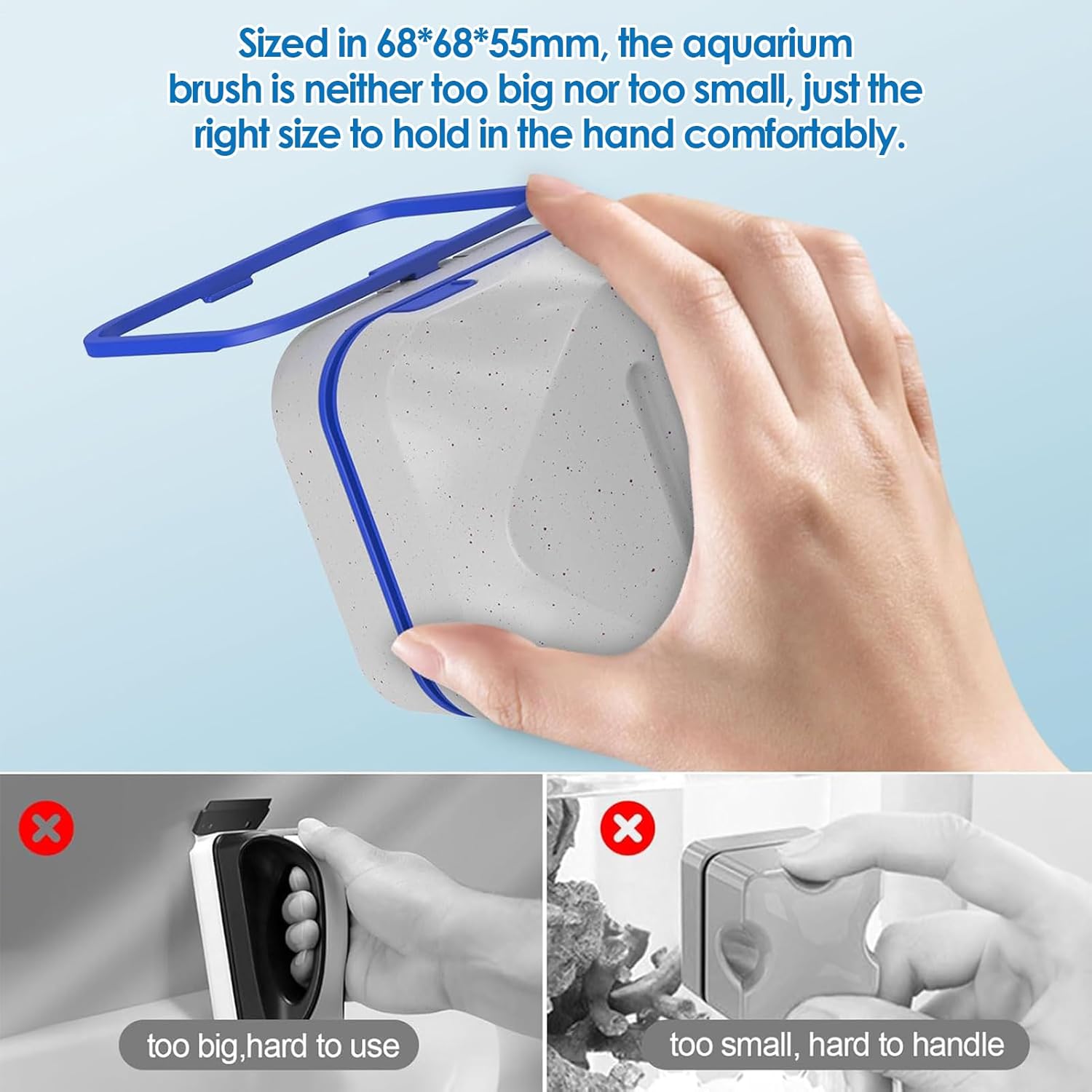 Sized in 68*68*55mm, the aquarium brush is neither too big nor too small, just the right size to hold in the hand comfortably.

too big,hard to use

too small, hard to handle