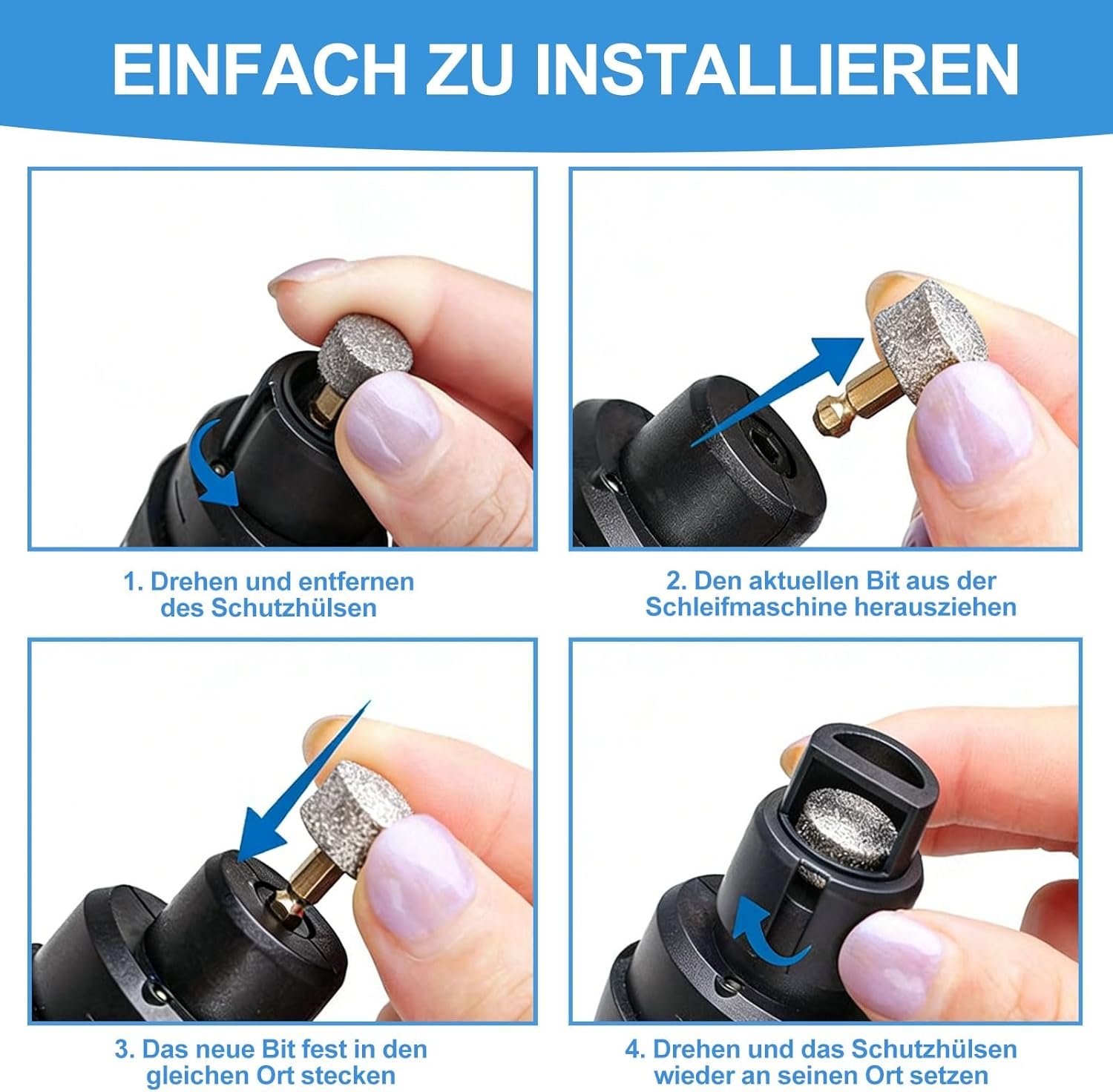 EINFACH ZU INSTALLIEREN

1. Drehen und entfernen des Schutzhülsen

2. Den aktuellen Bit aus der Schleifmaschine herausziehen

3. Das neue Bit fest in den gleichen Ort stecken

4. Drehen und das Schutzhülsen wieder an seinen Ort setzen