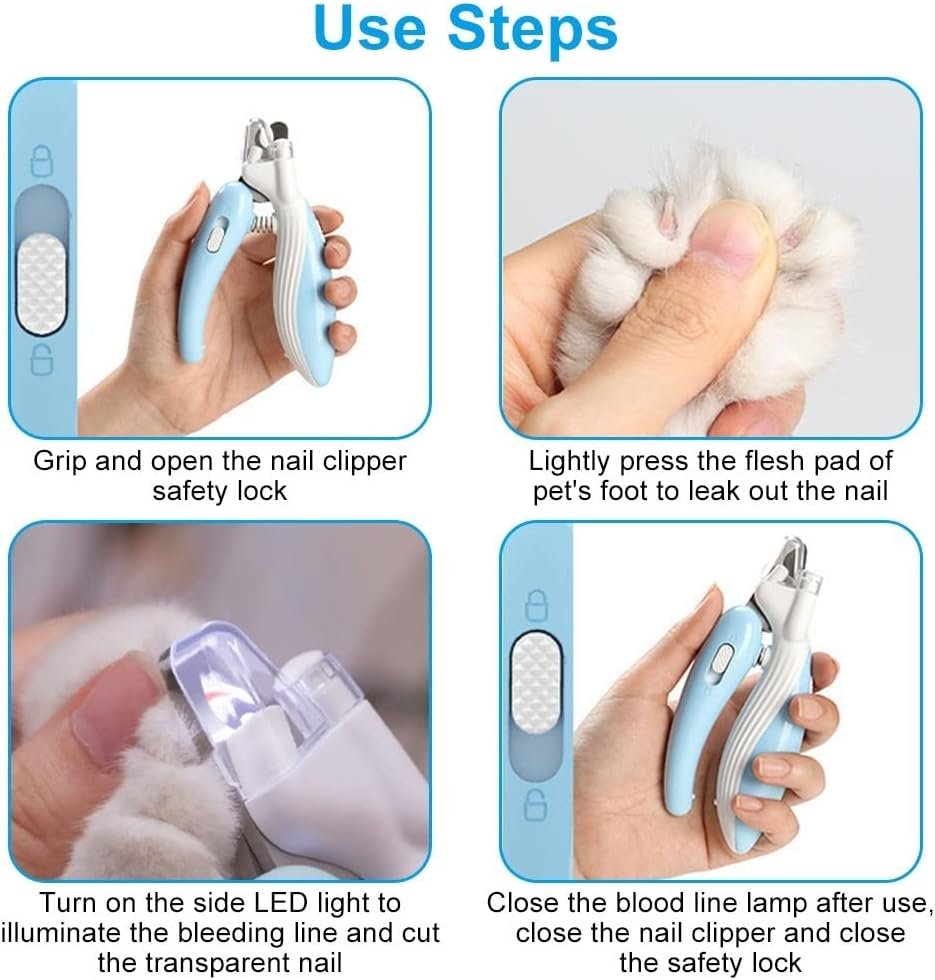 Use Steps

Grip and open the nail clipper safety lock

Lightly press the flesh pad of pet's foot to leak out the nail

Turn on the side LED light to illuminate the bleeding line and cut the transparent nail

Close the blood line lamp after use, close the nail clipper and close the safety lock