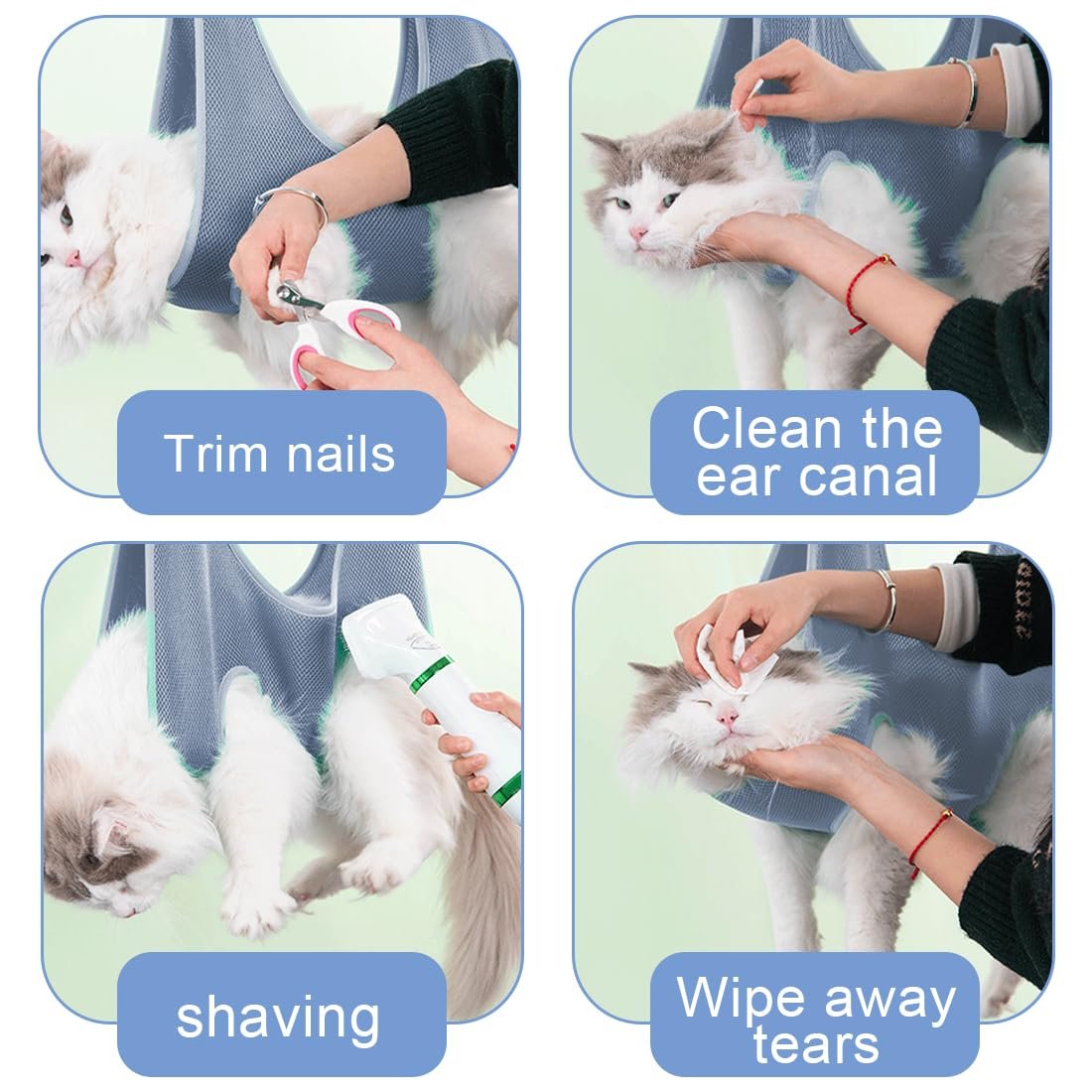 Trim nails

Clean the ear canal

shaving

Wipe away tears