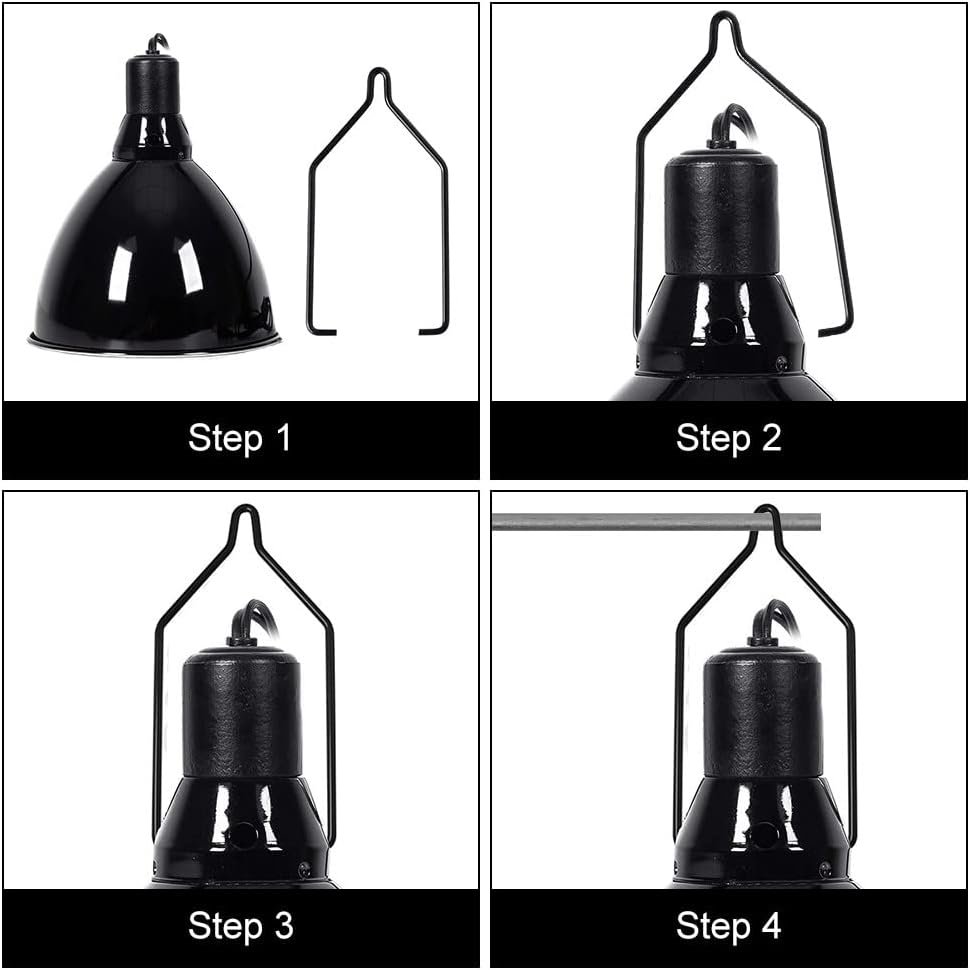 Step 1

Step 2

Step 3

Step 4