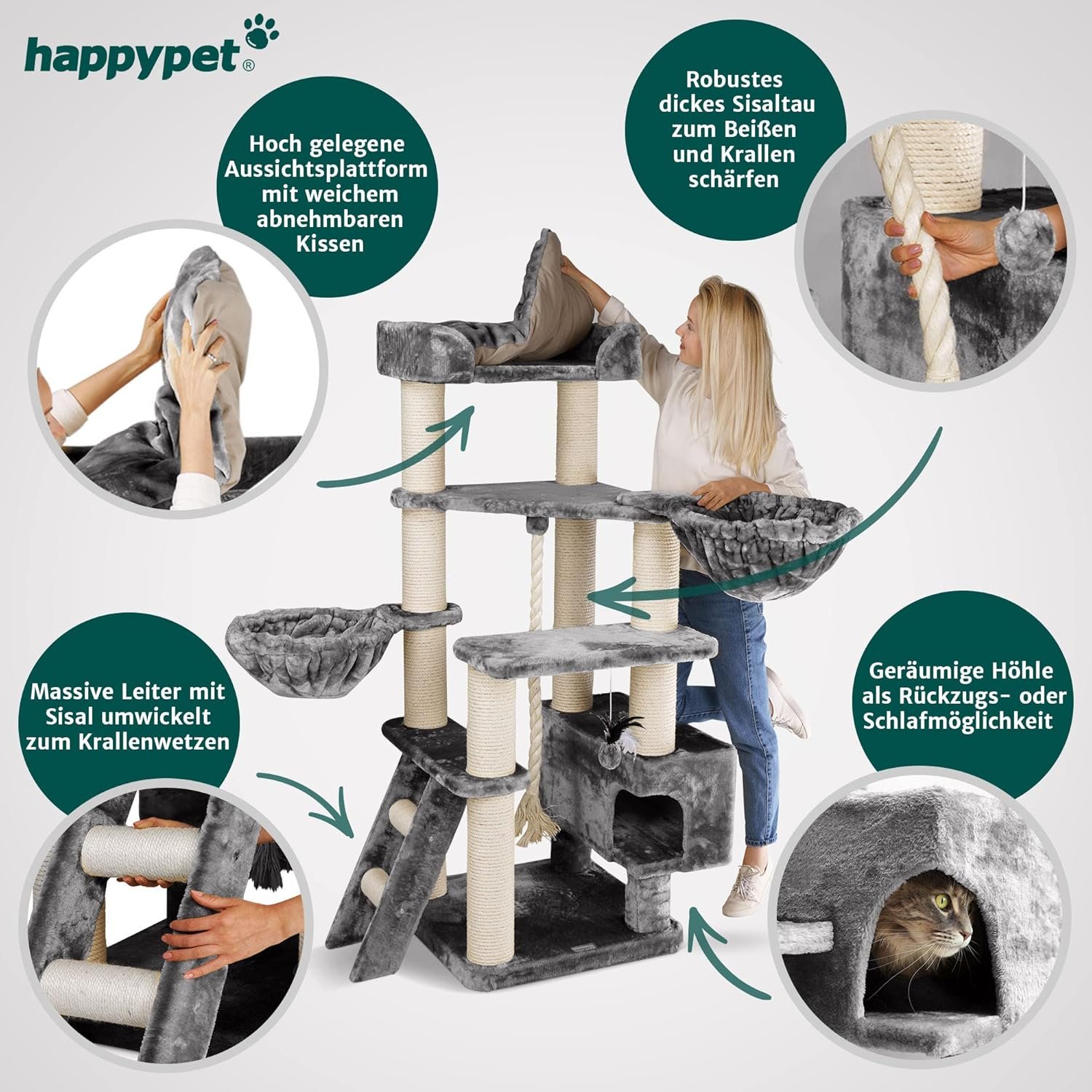 happypet®

Hoch gelegene Aussichtsplattform mit weichem abnehmbaren Kissen

Robustes dickes Sisaltau zum Beißen und Krallen schärfen

Massive Leiter mit Sisal umwickelt zum Krallenwetzen

Geräumige Höhle als Rückzugs- oder Schlafmöglichkeit