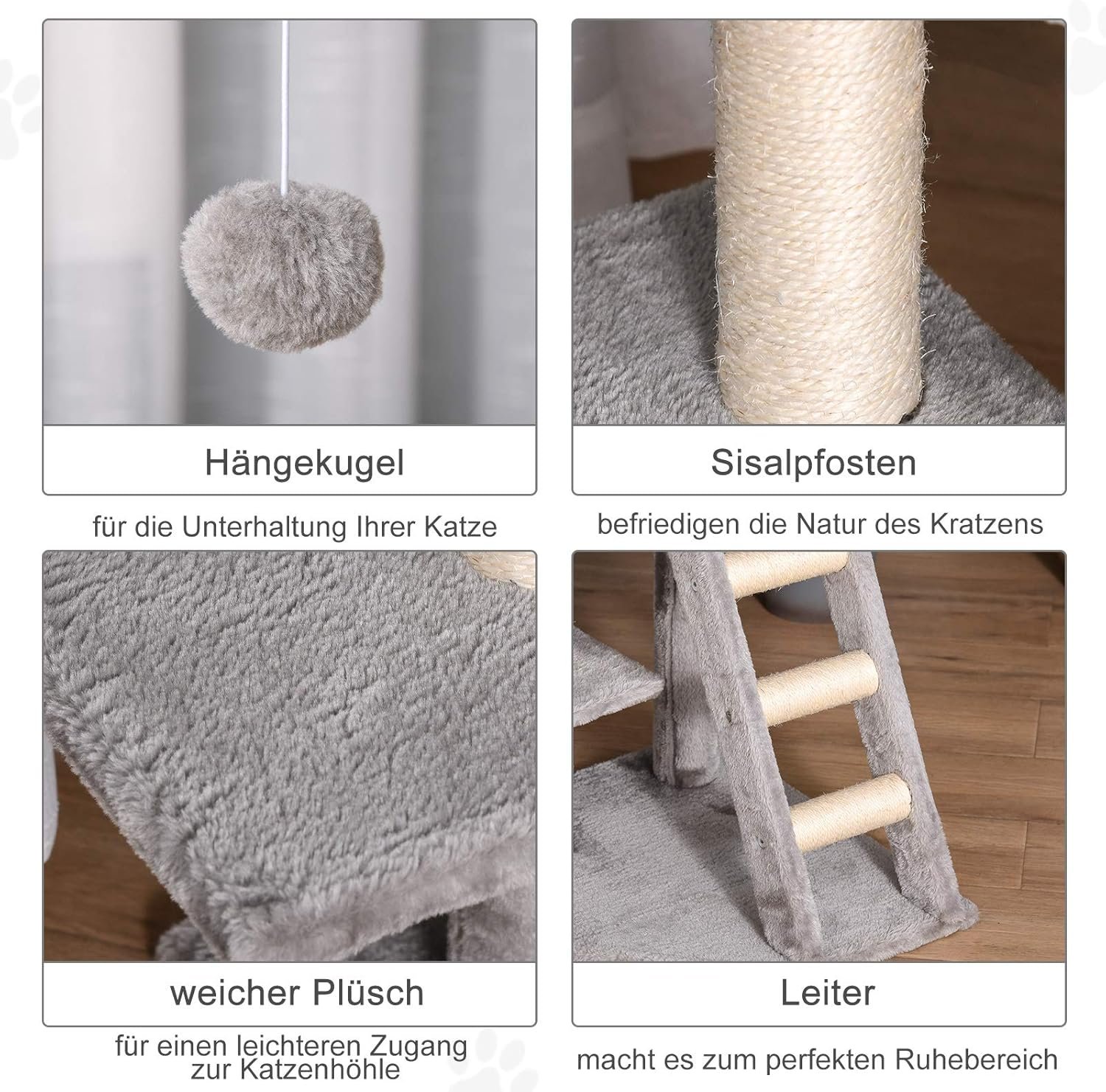 Hängekugel

für die Unterhaltung Ihrer Katze

Sisalpfosten

befriedigen die Natur des Kratzens

weicher Plüsch

für einen leichteren Zugang zur Katzenhöhle

Leiter

macht es zum perfekten Ruhebereich