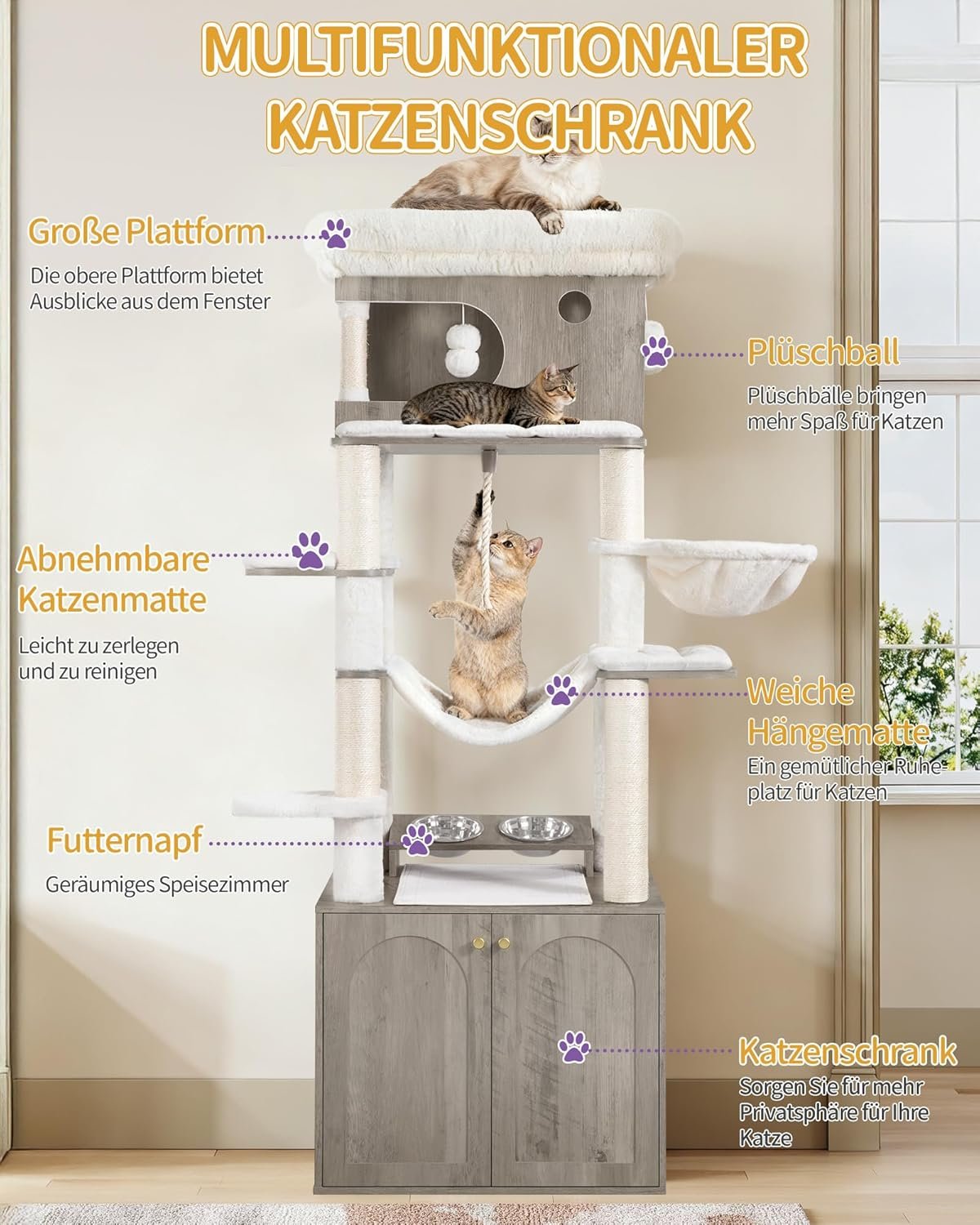 MULTIFUNKTIONALER KATZENSCHRANK

Große Plattform

Die obere Plattform bietet Ausblicke aus dem Fenster

Plüschball

Plüschbälle bringen mehr Spaß für Katzen

Abnehmbare Katzenmatte

Leicht zu zerlegen und zu reinigen

Weiche Hängematte

Ein gemütlicher Ruheplatz für Katzen

Futternapf

Geräumiges Speisezimmer

Katzenschrank

Sorgen Sie für mehr Privatsphäre für Ihre Katze