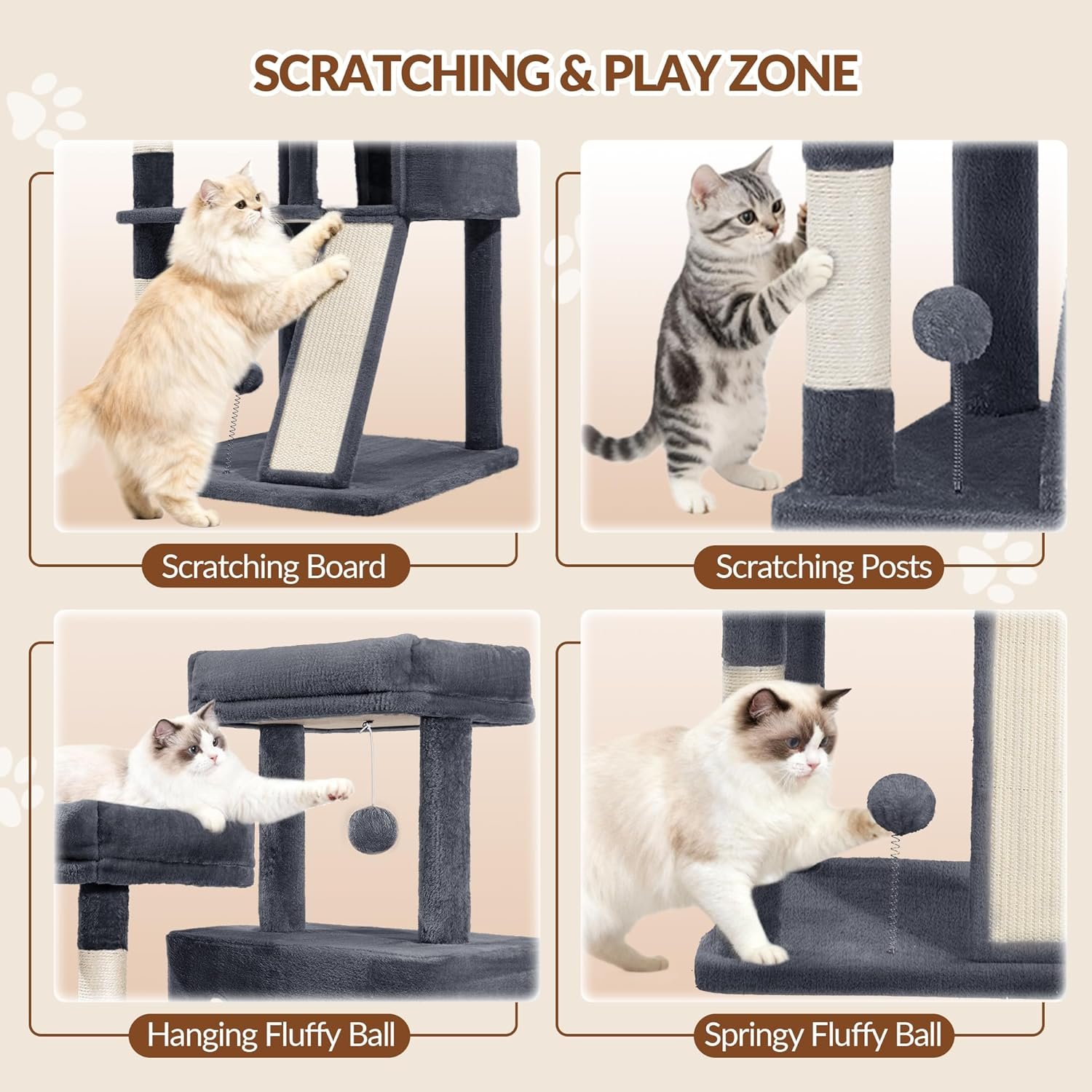 SCRATCHING & PLAY ZONE

Scratching Board

Scratching Posts

Hanging Fluffy Ball

Springy Fluffy Ball