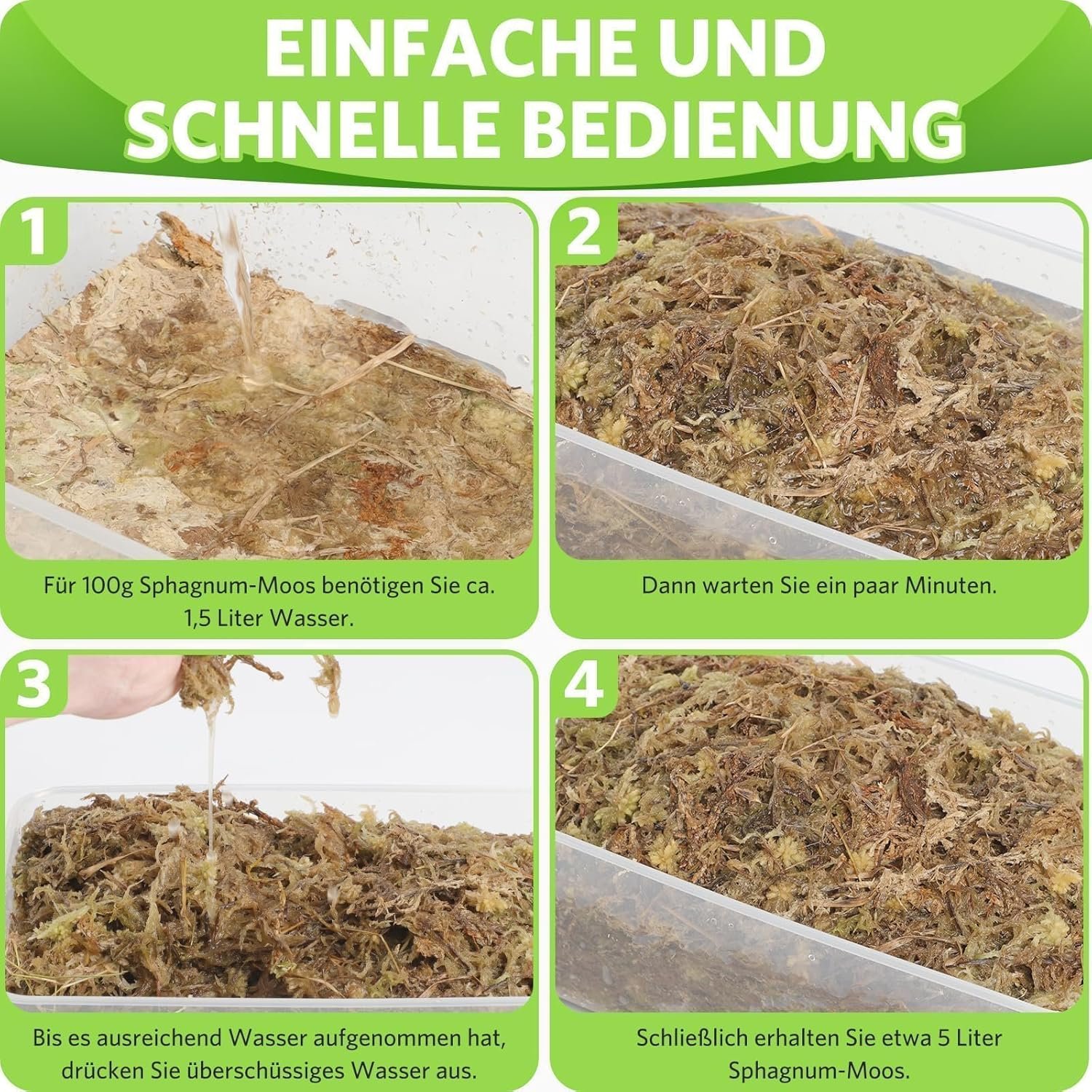 EINFACHE UND SCHNELLE BEDIENUNG

1

Für 100g Sphagnum-Moos benötigen Sie ca. 1,5 Liter Wasser.

2

Dann warten Sie ein paar Minuten.

3

Bis es ausreichend Wasser aufgenommen hat, drücken Sie überschüssiges Wasser aus.

4

Schließlich erhalten Sie etwa 5 Liter Sphagnum-Moos.