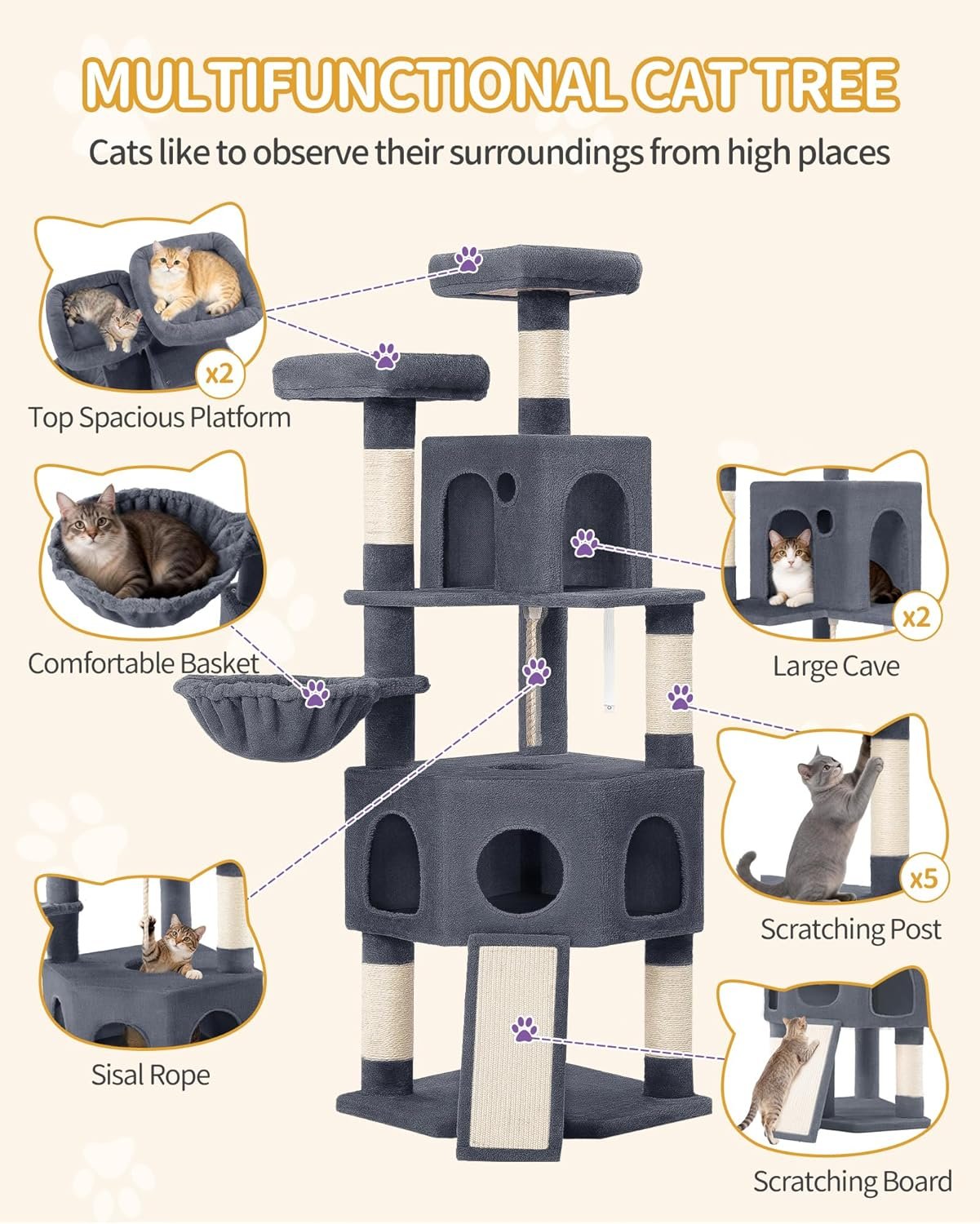 MULTIFUNCTIONAL CAT TREE

Cats like to observe their surroundings from high places

x2

Top Spacious Platform

Comfortable Basket

Sisal Rope

x2

Large Cave

x5

Scratching Post

Scratching Board