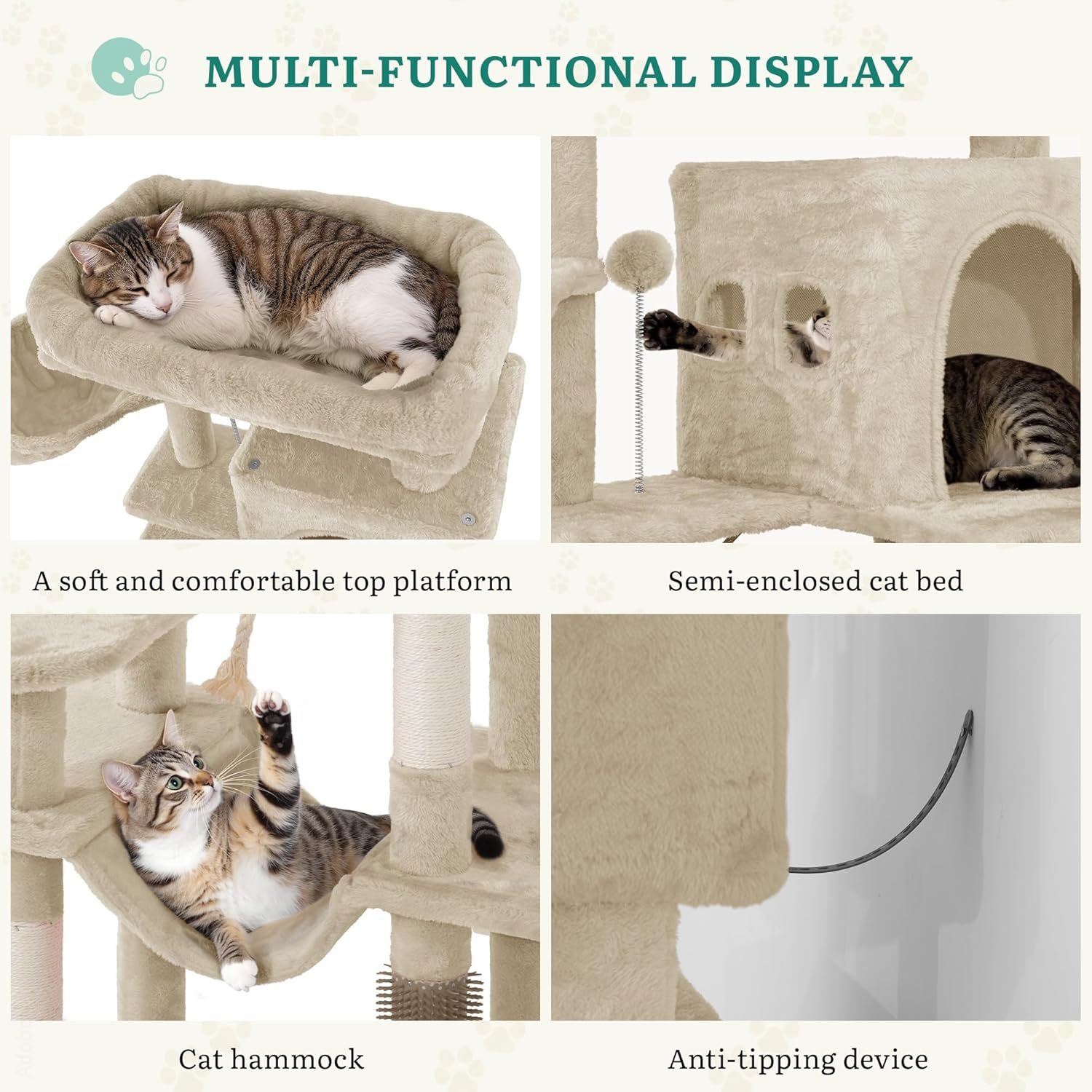 MULTI-FUNCTIONAL DISPLAY

A soft and comfortable top platform

Semi-enclosed cat bed

Cat hammock

Anti-tipping device