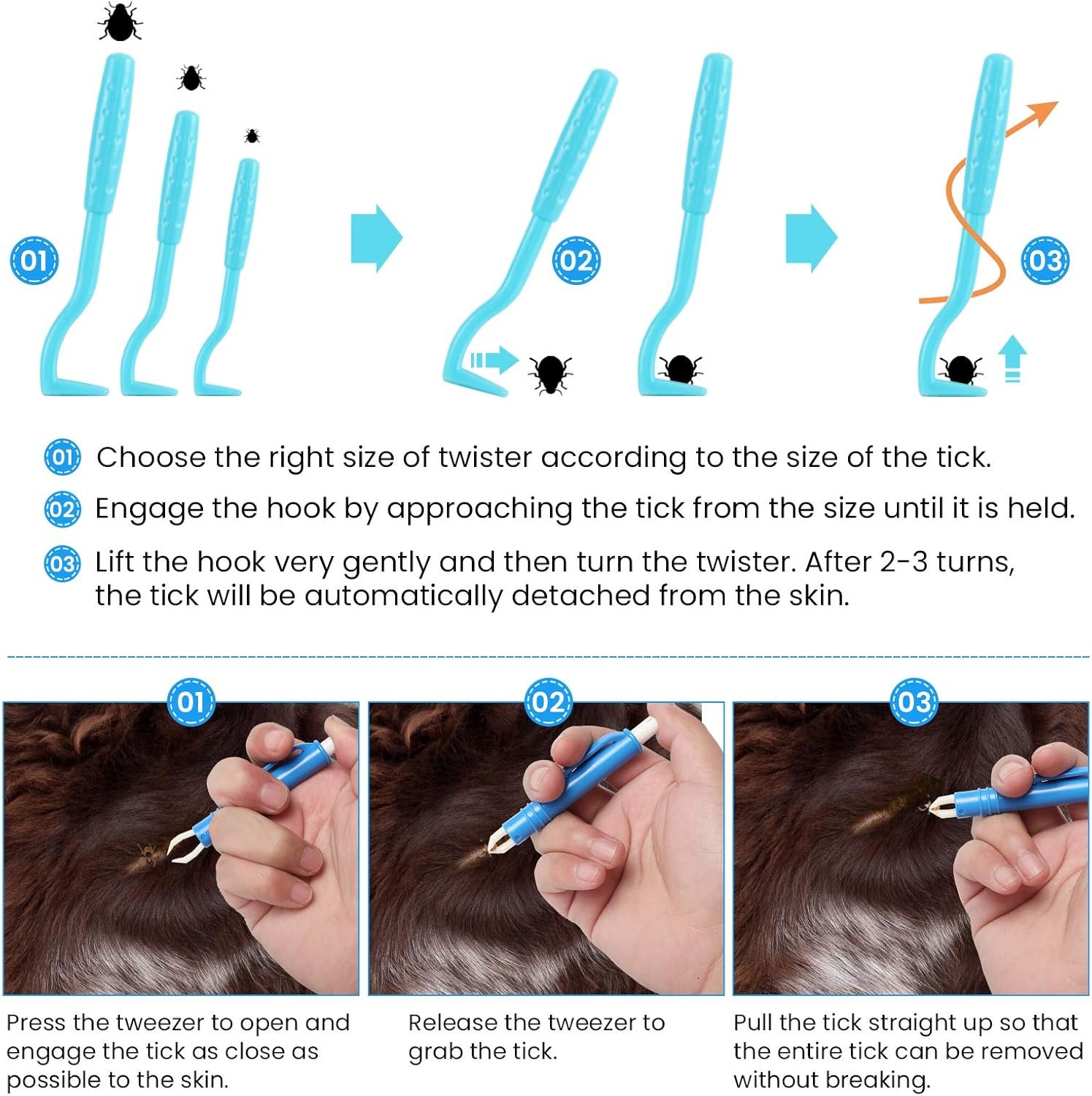 01

02

03

01 Choose the right size of twister according to the size of the tick.

02 Engage the hook by approaching the tick from the size until it is held.

03 Lift the hook very gently and then turn the twister. After 2-3 turns, the tick will be automatically detached from the skin.

01

02

03

Press the tweezer to open and engage the tick as close as possible to the skin.

Release the tweezer to grab the tick.

Pull the tick straight up so that the entire tick can be removed without breaking.