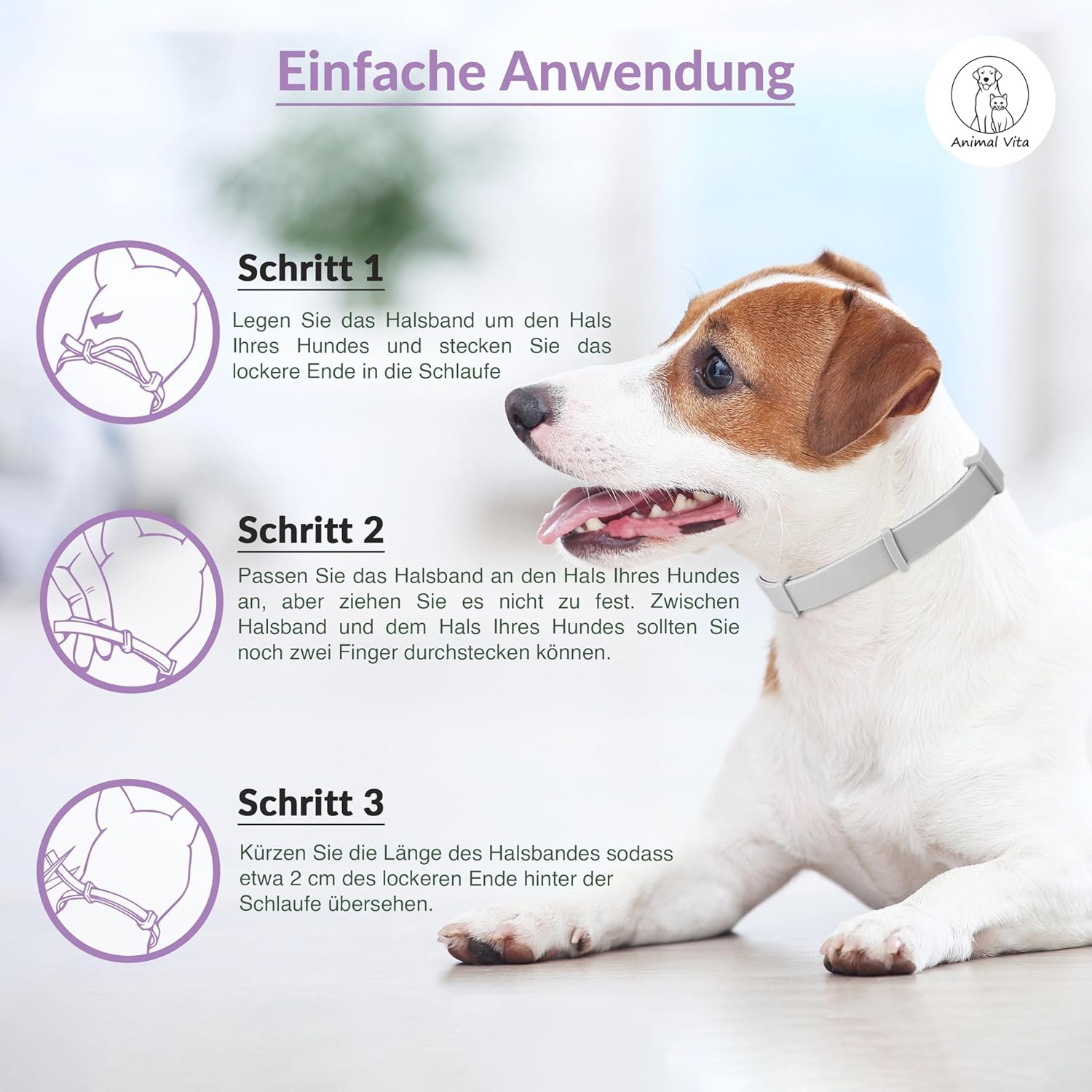 Einfache Anwendung

Animal Vita

Schritt 1

Legen Sie das Halsband um den Hals Ihres Hundes und stecken Sie das lockere Ende in die Schlaufe

Schritt 2

Passen Sie das Halsband an den Hals Ihres Hundes an, aber ziehen Sie es nicht zu fest. Zwischen Halsband und dem Hals Ihres Hundes sollten Sie noch zwei Finger durchstecken können.

Schritt 3

Kürzen Sie die Länge des Halsbandes sodass etwa 2 cm des lockeren Ende hinter der Schlaufe übersehen.