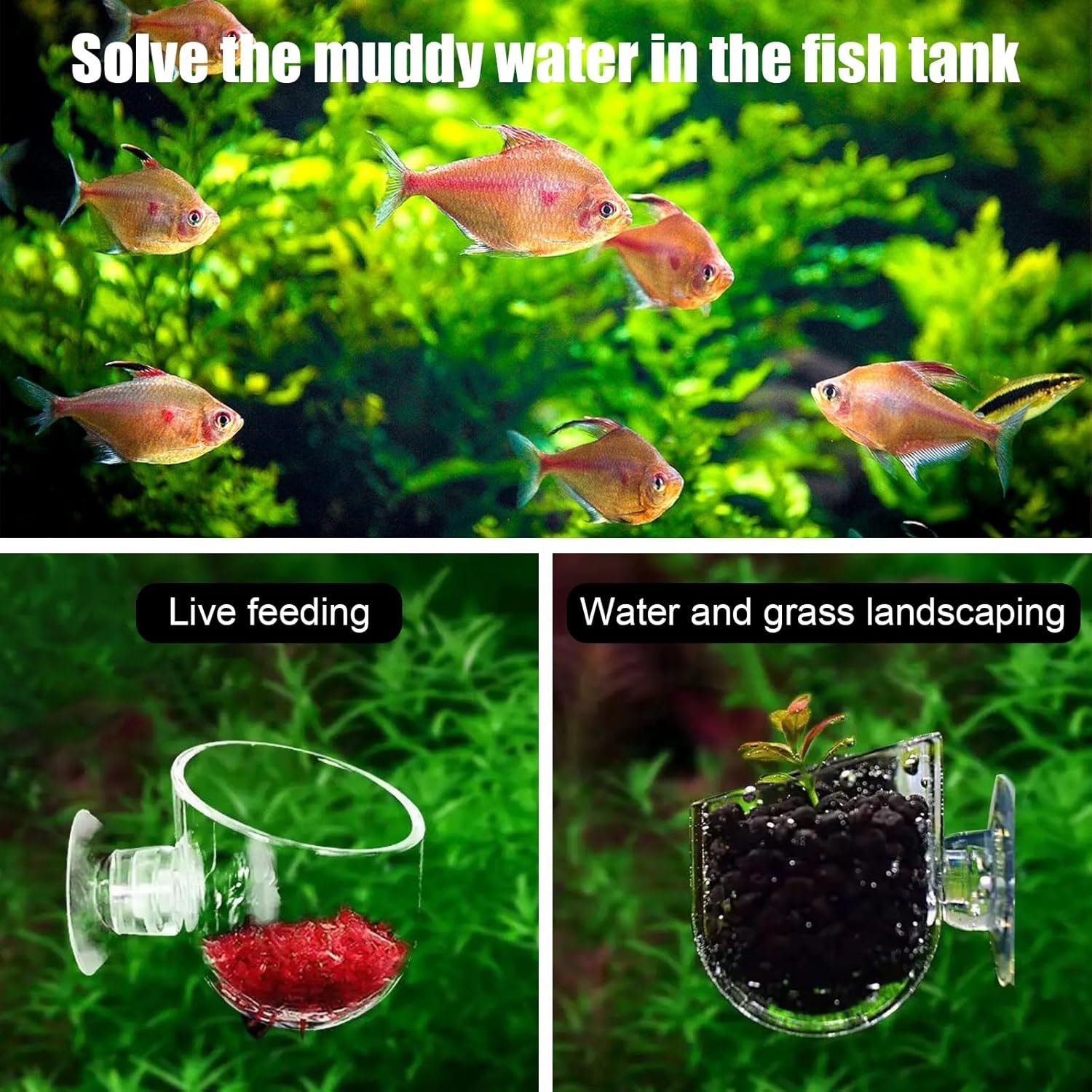 Solve the muddy water in the fish tank

Live feeding

Water and grass landscaping