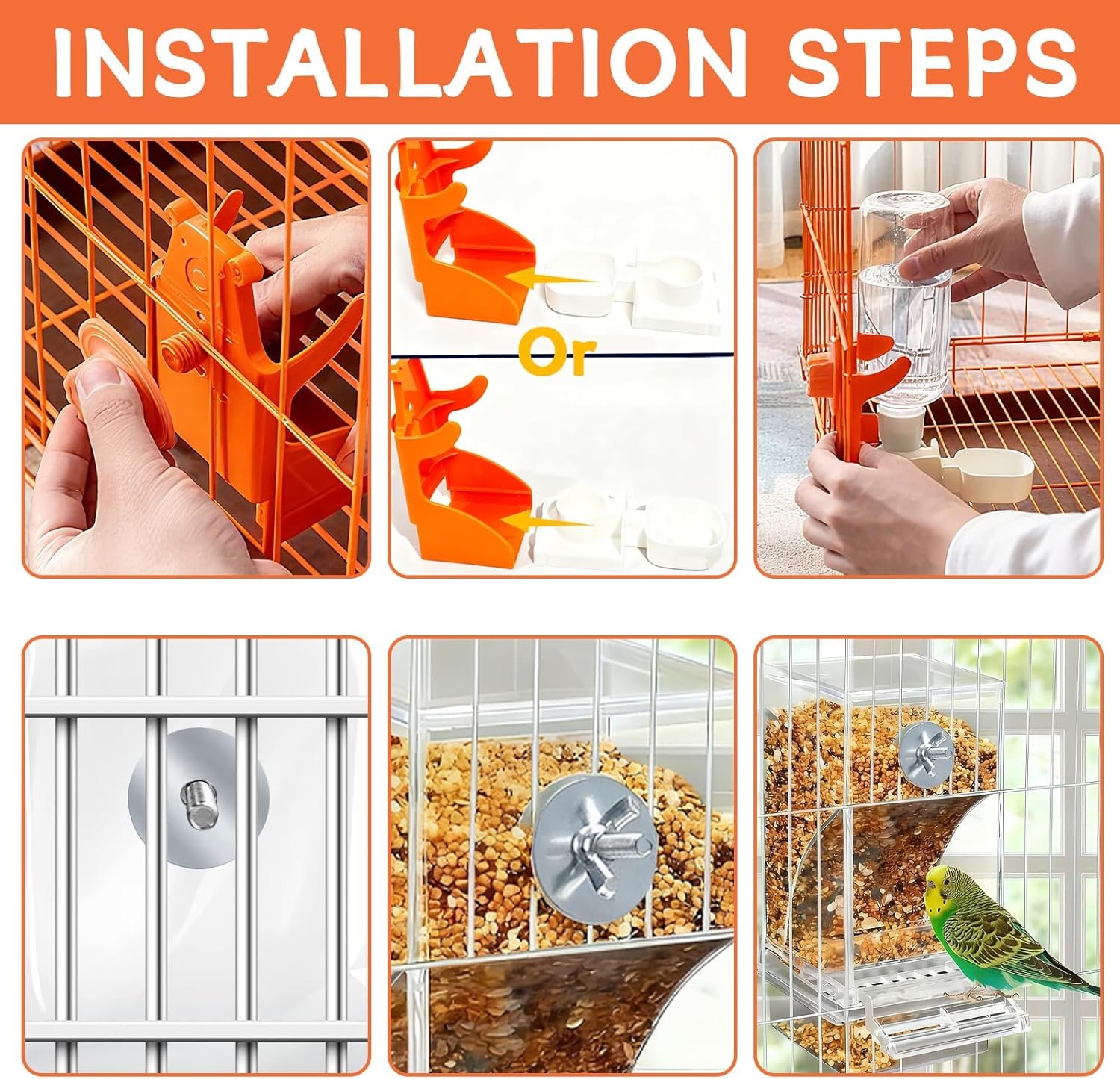 INSTALLATION STEPS

Or