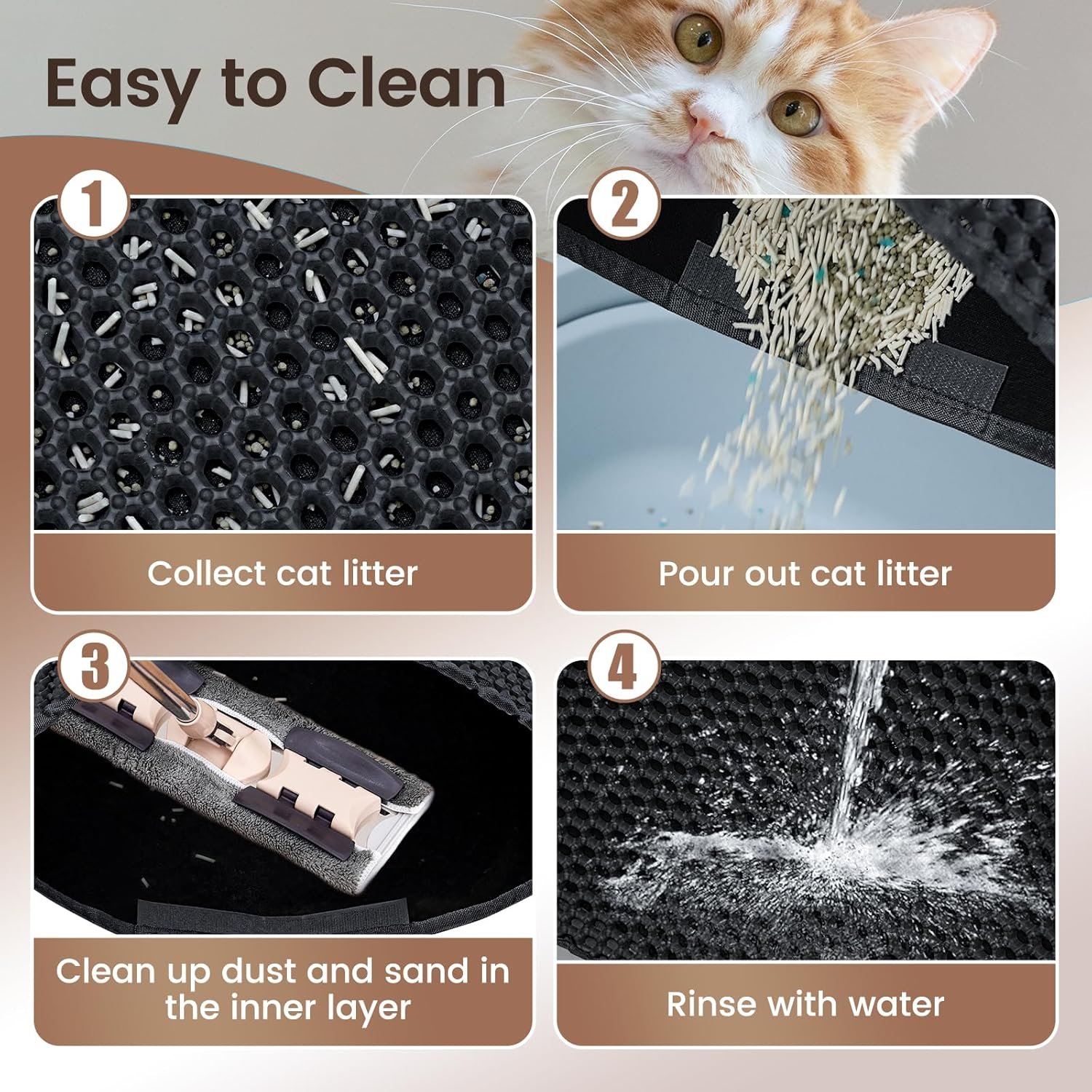 Easy to Clean

1

Collect cat litter

2

Pour out cat litter

3

Clean up dust and sand in the inner layer

4

Rinse with water