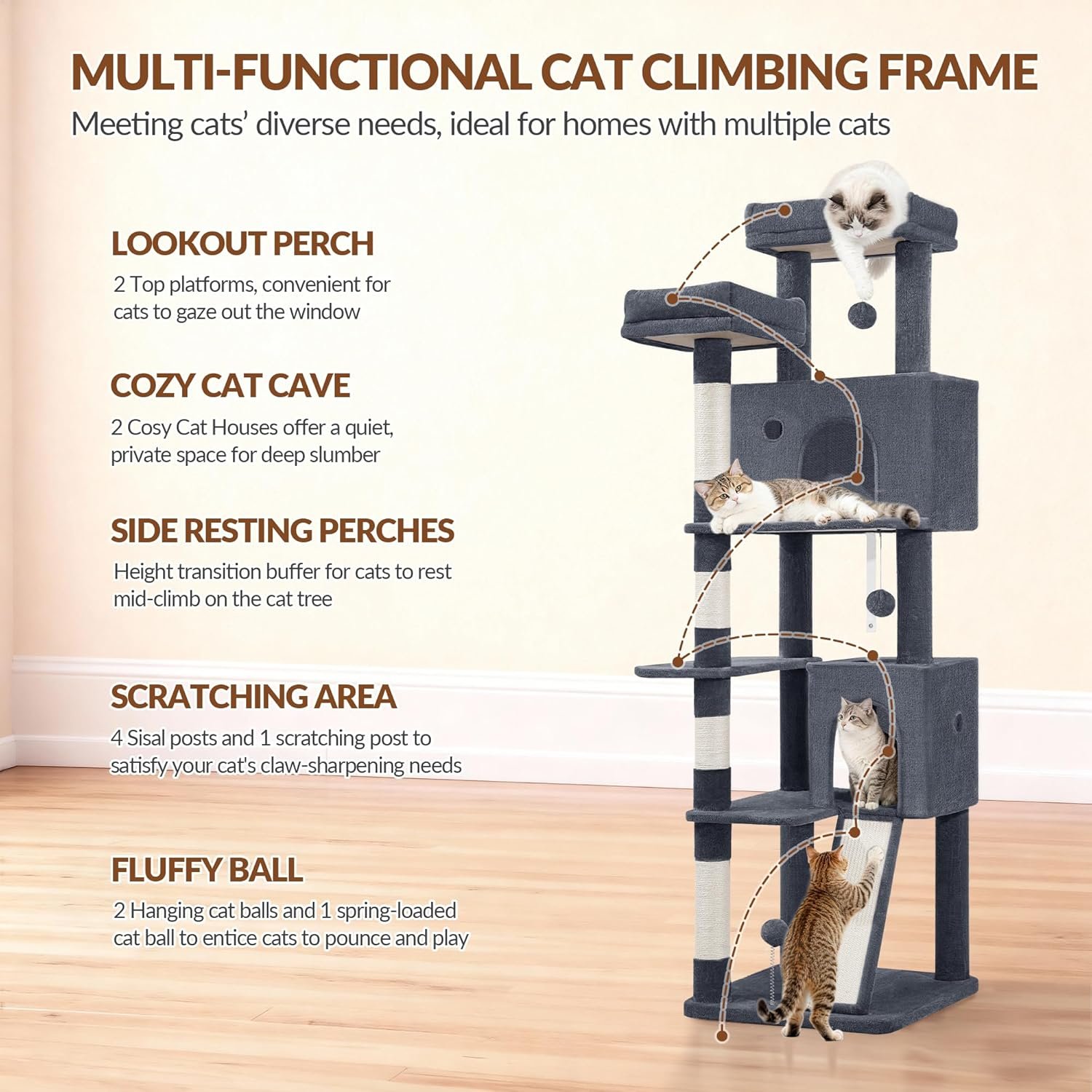 MULTI-FUNCTIONAL CAT CLIMBING FRAME

Meeting cats' diverse needs, ideal for homes with multiple cats

LOOKOUT PERCH

2 Top platforms, convenient for cats to gaze out the window

COZY CAT CAVE

2 Cosy Cat Houses offer a quiet, private space for deep slumber

SIDE RESTING PERCHES

Height transition buffer for cats to rest mid-climb on the cat tree

SCRATCHING AREA

4 Sisal posts and 1 scratching post to satisfy your cat's claw-sharpening needs

FLUFFY BALL

2 Hanging cat balls and 1 spring-loaded cat ball to entice cats to pounce and play