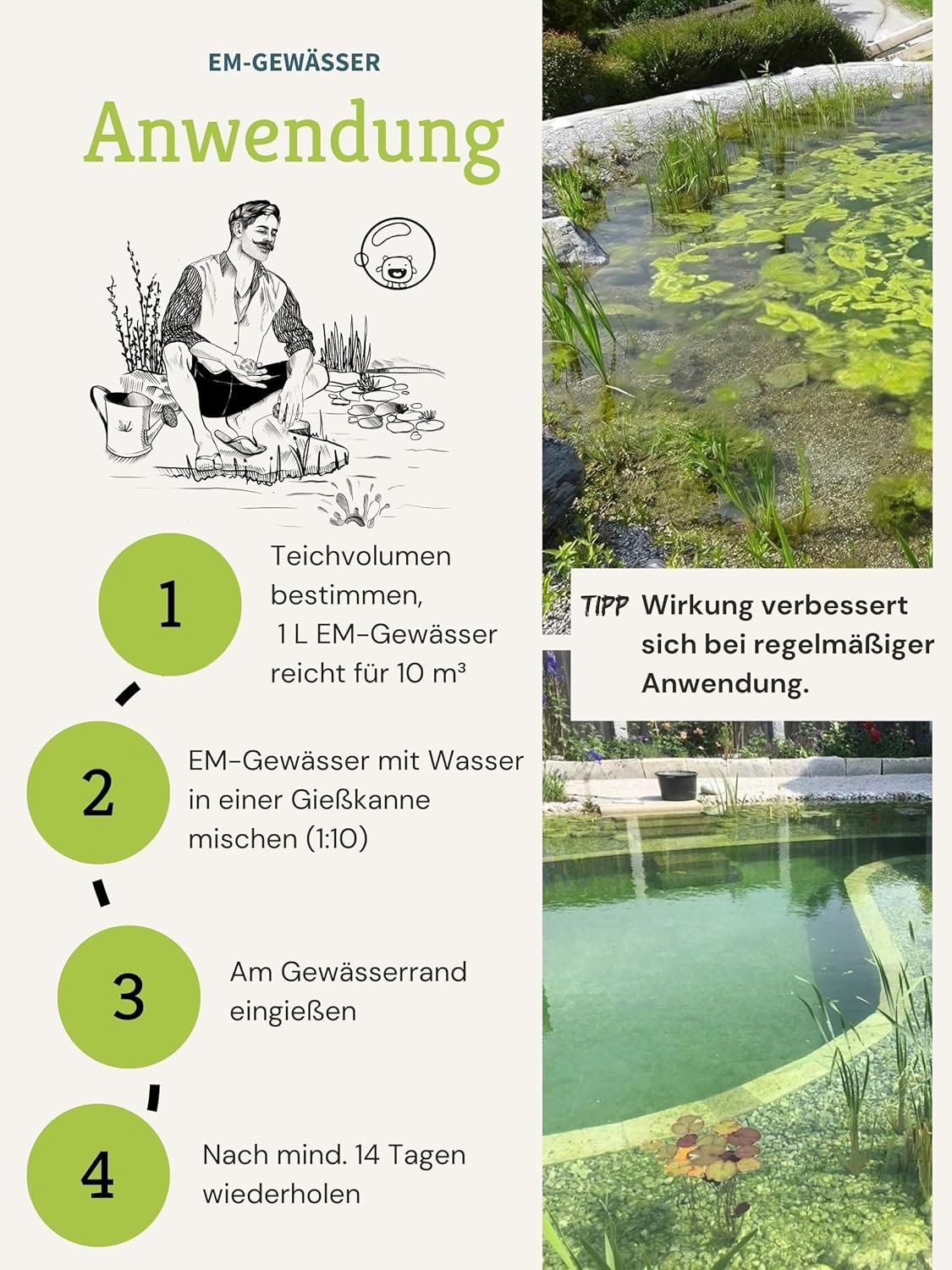 EM-GEWÄSSER

Anwendung

1

Teichvolumen bestimmen, 1 L EM-Gewässer reicht für 10 m³

2

EM-Gewässer mit Wasser in einer Gießkanne mischen (1:10)

3

Am Gewässerrand eingießen

4

Nach mind. 14 Tagen wiederholen

TIPP Wirkung verbessert sich bei regelmäßiger Anwendung.