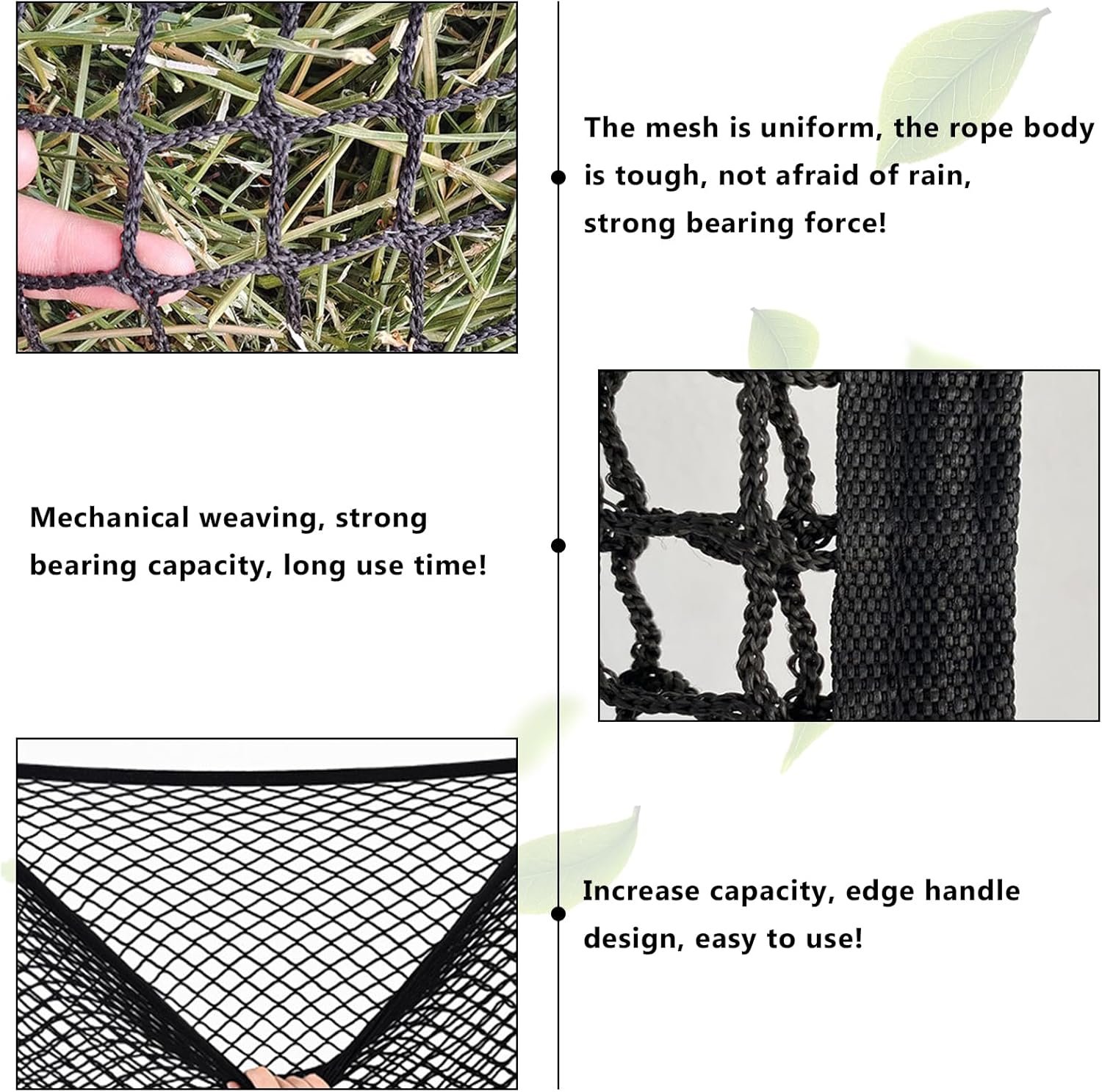 The mesh is uniform, the rope body is tough, not afraid of rain, strong bearing force!

Mechanical weaving, strong bearing capacity, long use time!

Increase capacity, edge handle design, easy to use!