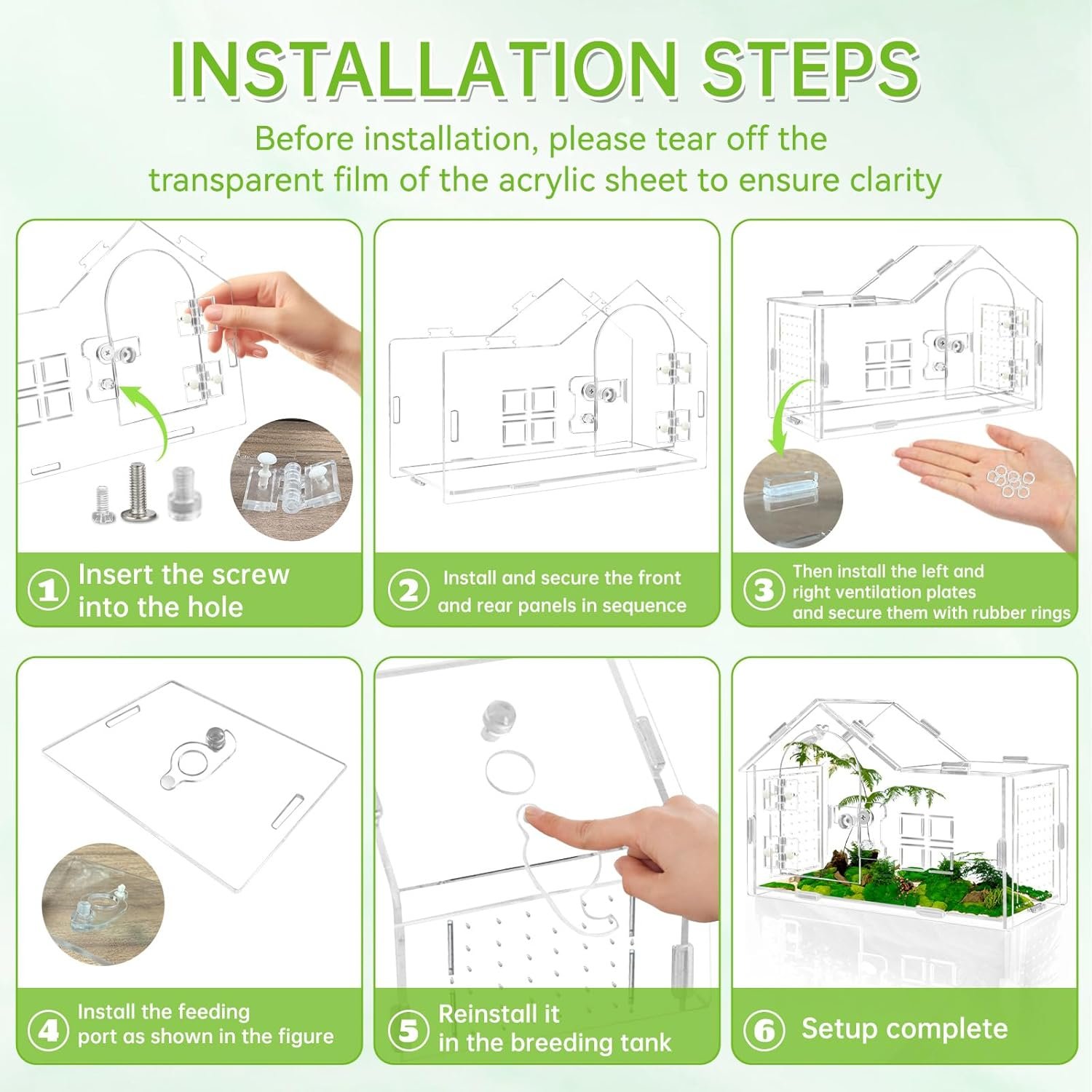 INSTALLATION STEPS

Before installation, please tear off the transparent film of the acrylic sheet to ensure clarity

1 Insert the screw into the hole

2 Install and secure the front and rear panels in sequence

3 Then install the left and right ventilation plates and secure them with rubber rings

4 Install the feeding port as shown in the figure

5 Reinstall it in the breeding tank

6 Setup complete