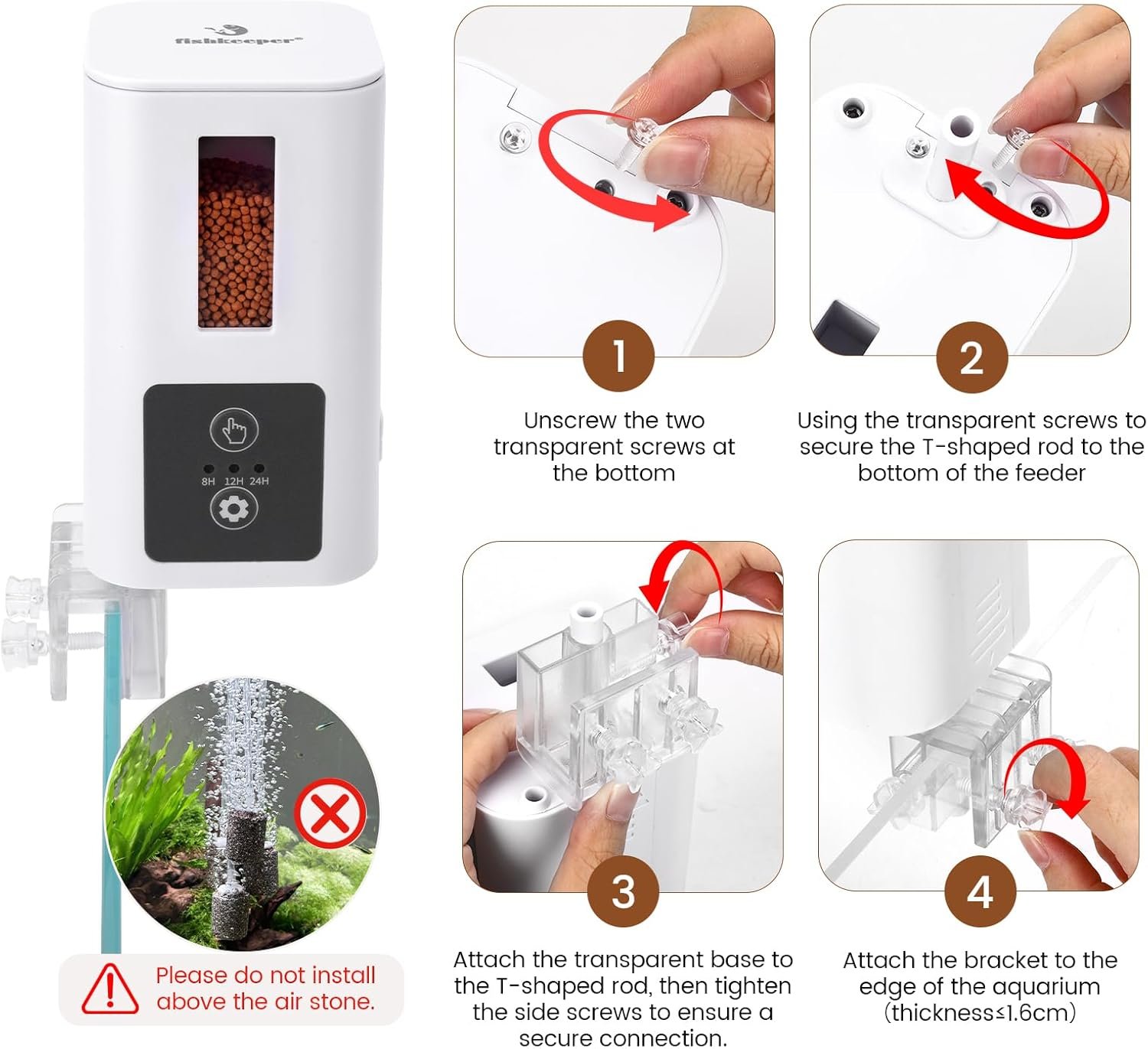 fishkeeper®

8H 12H 24H

Please do not install above the air stone.

1

Unscrew the two transparent screws at the bottom

2

Using the transparent screws to secure the T-shaped rod to the bottom of the feeder

3

Attach the transparent base to the T-shaped rod, then tighten the side screws to ensure a secure connection.

4

Attach the bracket to the edge of the aquarium (thickness≤1.6cm)