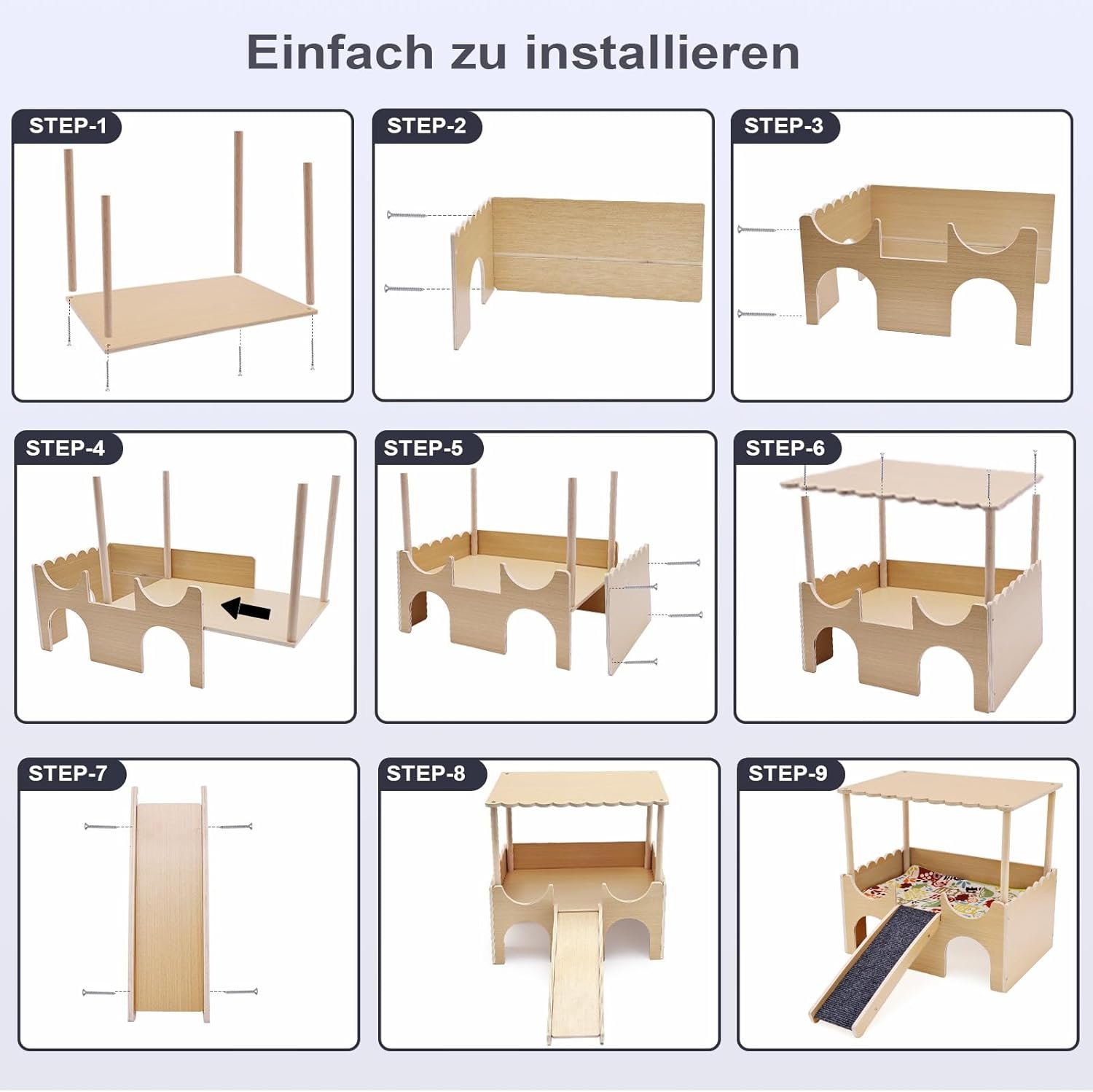 Einfach zu installieren

STEP-1

STEP-2

STEP-3

STEP-4

STEP-5

STEP-6

STEP-7

STEP-8

STEP-9