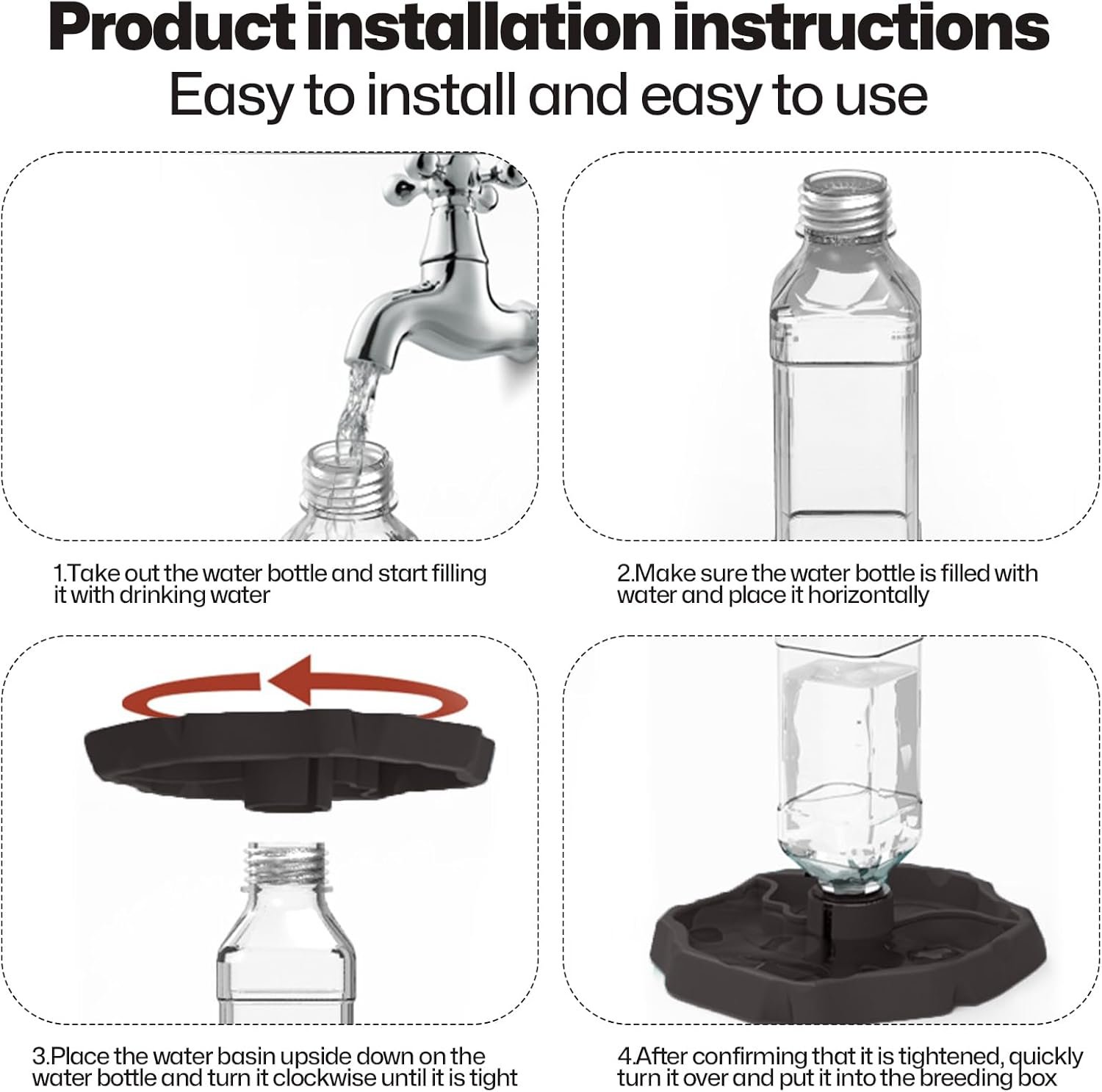 Product installation instructions
Easy to install and easy to use

1.Take out the water bottle and start filling it with drinking water

2.Make sure the water bottle is filled with water and place it horizontally

3.Place the water basin upside down on the water bottle and turn it clockwise until it is tight

4.After confirming that it is tightened, quickly turn it over and put it into the breeding box