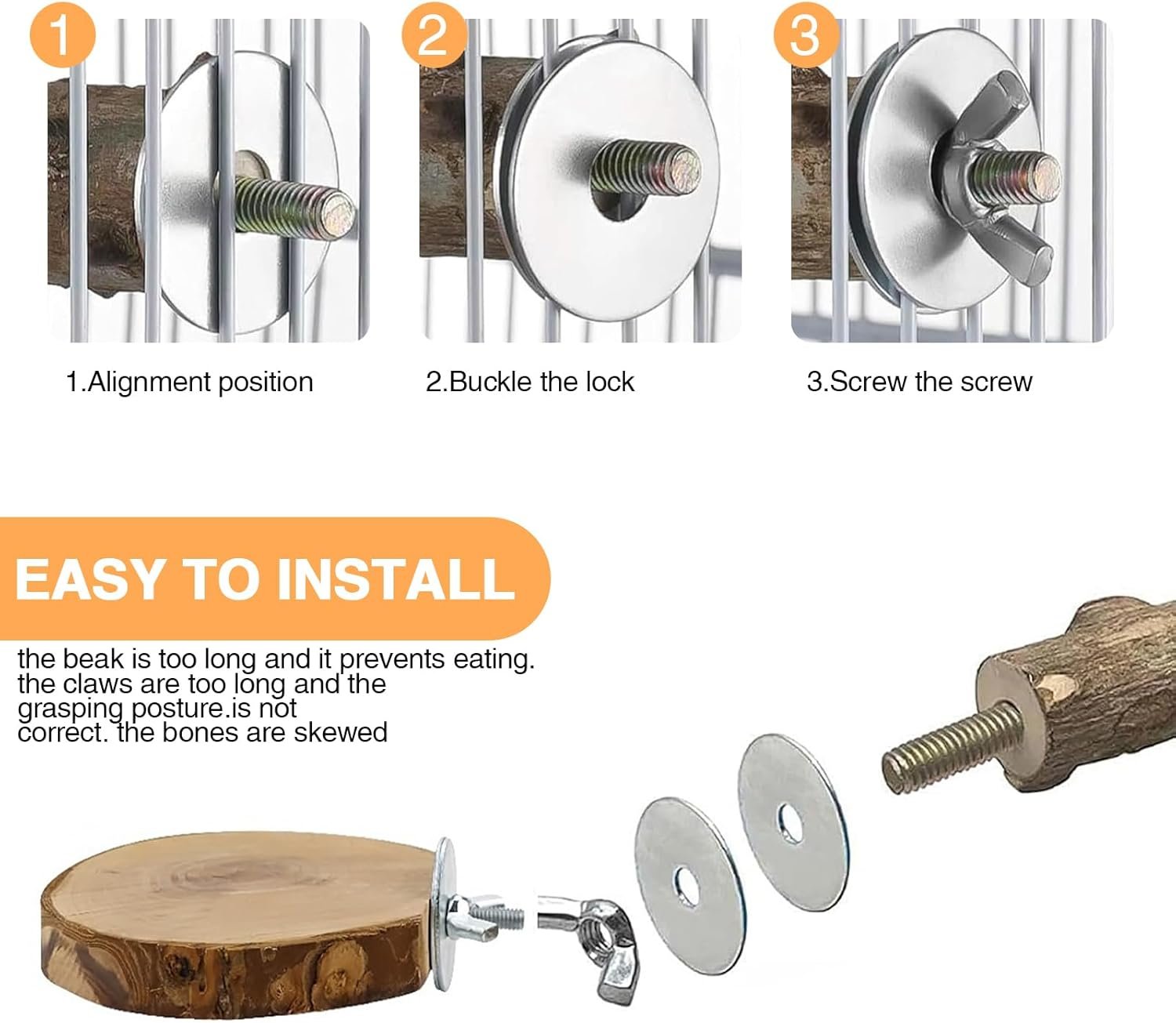 1

2

3

1.Alignment position

2.Buckle the lock

3.Screw the screw

EASY TO INSTALL

the beak is too long and it prevents eating. the claws are too long and the grasping posture.is not correct. the bones are skewed