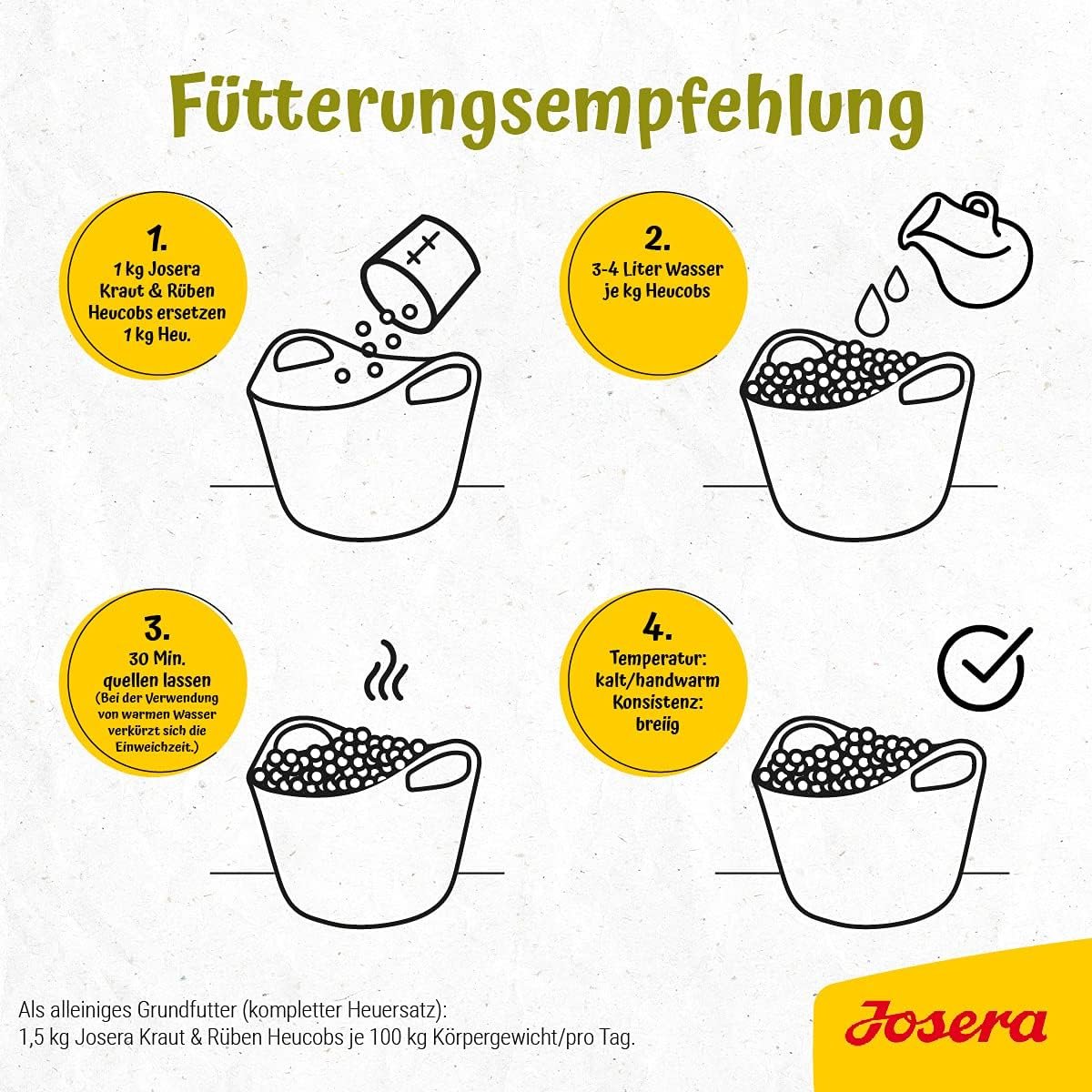 Fütterungsempfehlung

1.
1 kg Josera Kraut & Rüben Heucobs ersetzen 1 kg Heu.

2.
3-4 Liter Wasser je kg Heucobs

3.
30 Min. quellen lassen
(Bei der Verwendung von warmen Wasser verkürzt sich die Einweichzeit.)

4.
Temperatur: kalt/handwarm
Konsistenz: breiig

Als alleiniges Grundfutter (kompletter Heuersatz):
1,5 kg Josera Kraut & Rüben Heucobs je 100 kg Körpergewicht/pro Tag.

Josera