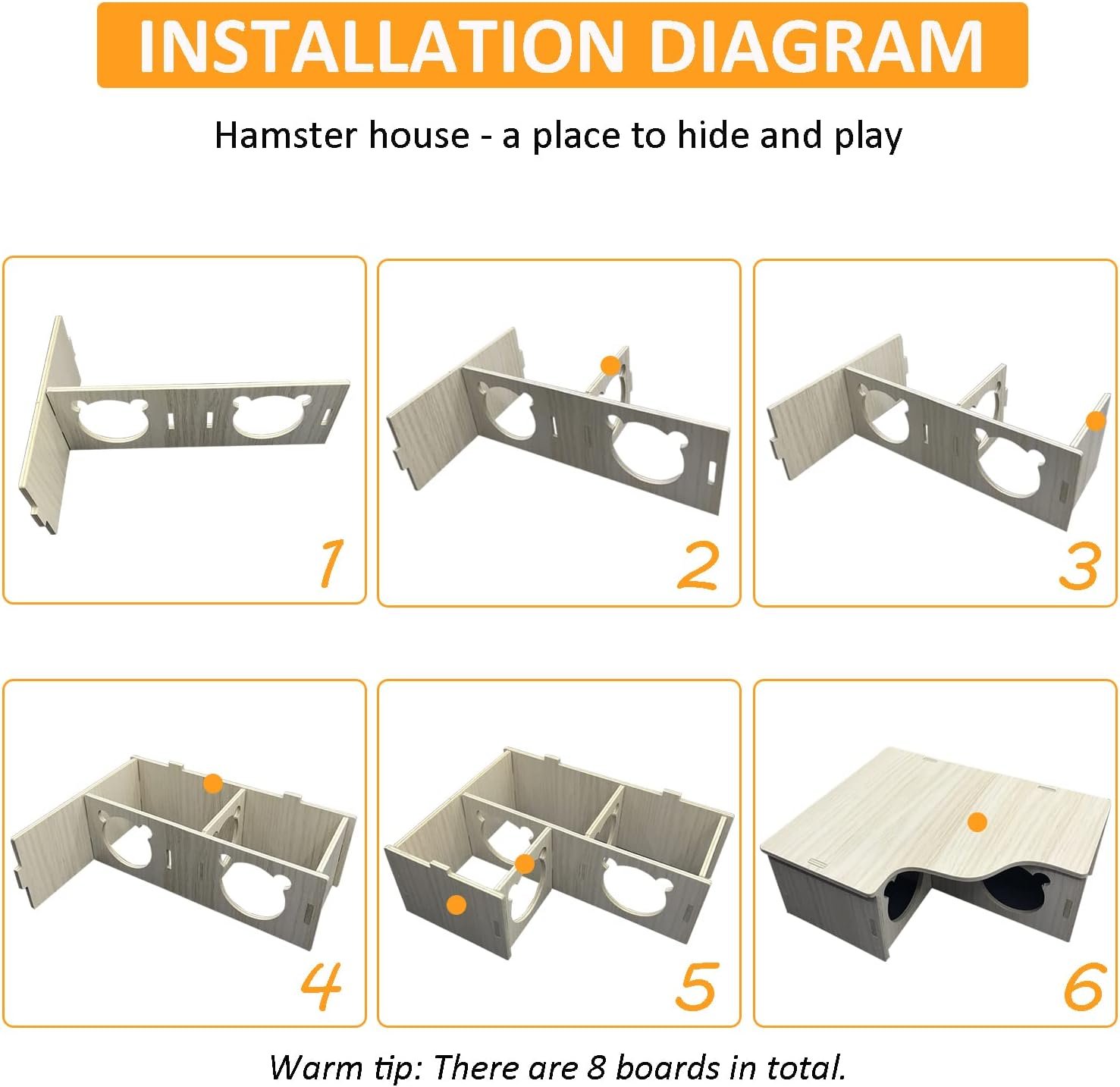 INSTALLATION DIAGRAM

Hamster house - a place to hide and play

1

2

3

4

5

6

Warm tip: There are 8 boards in total.