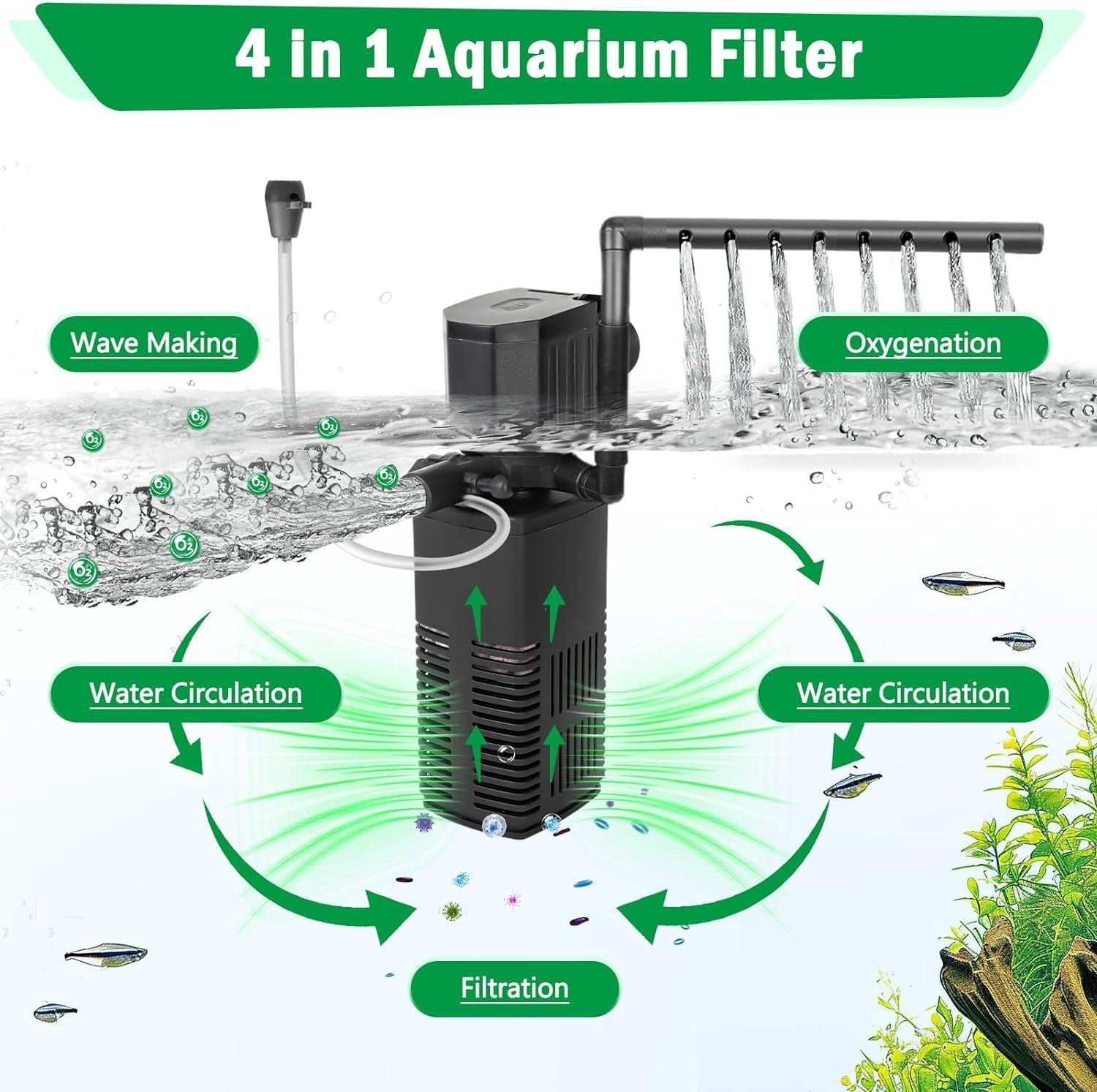 4 in 1 Aquarium Filter

Wave Making

Oxygenation

$O_2$ $O_2$ $O_2$ $O_2$ $O_2$ $O_2$ $O_2$ $O_2$

Water Circulation

Water Circulation

Filtration