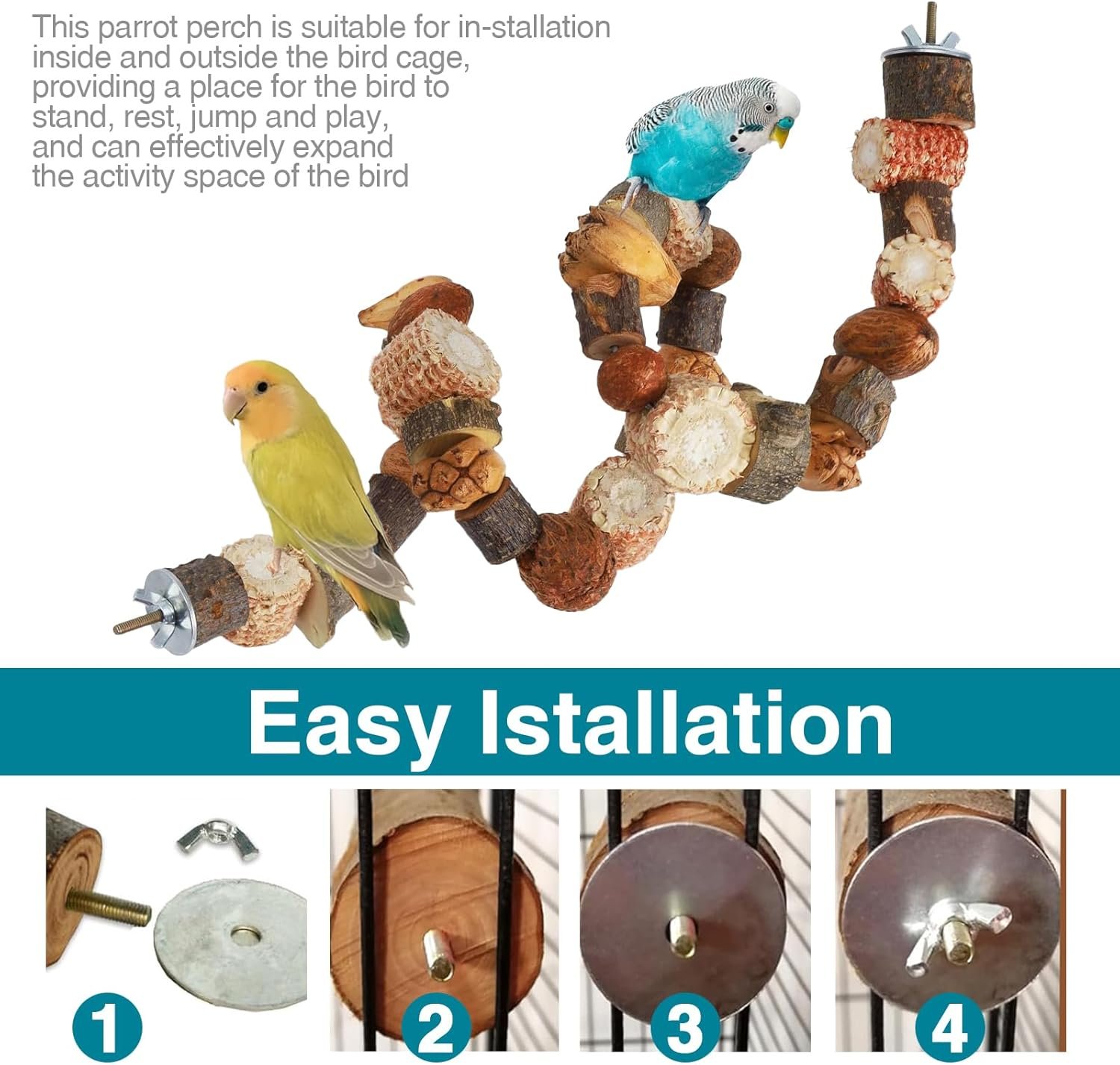 This parrot perch is suitable for in-stallation inside and outside the bird cage, providing a place for the bird to stand, rest, jump and play, and can effectively expand the activity space of the bird

Easy Istallation

1

2

3

4