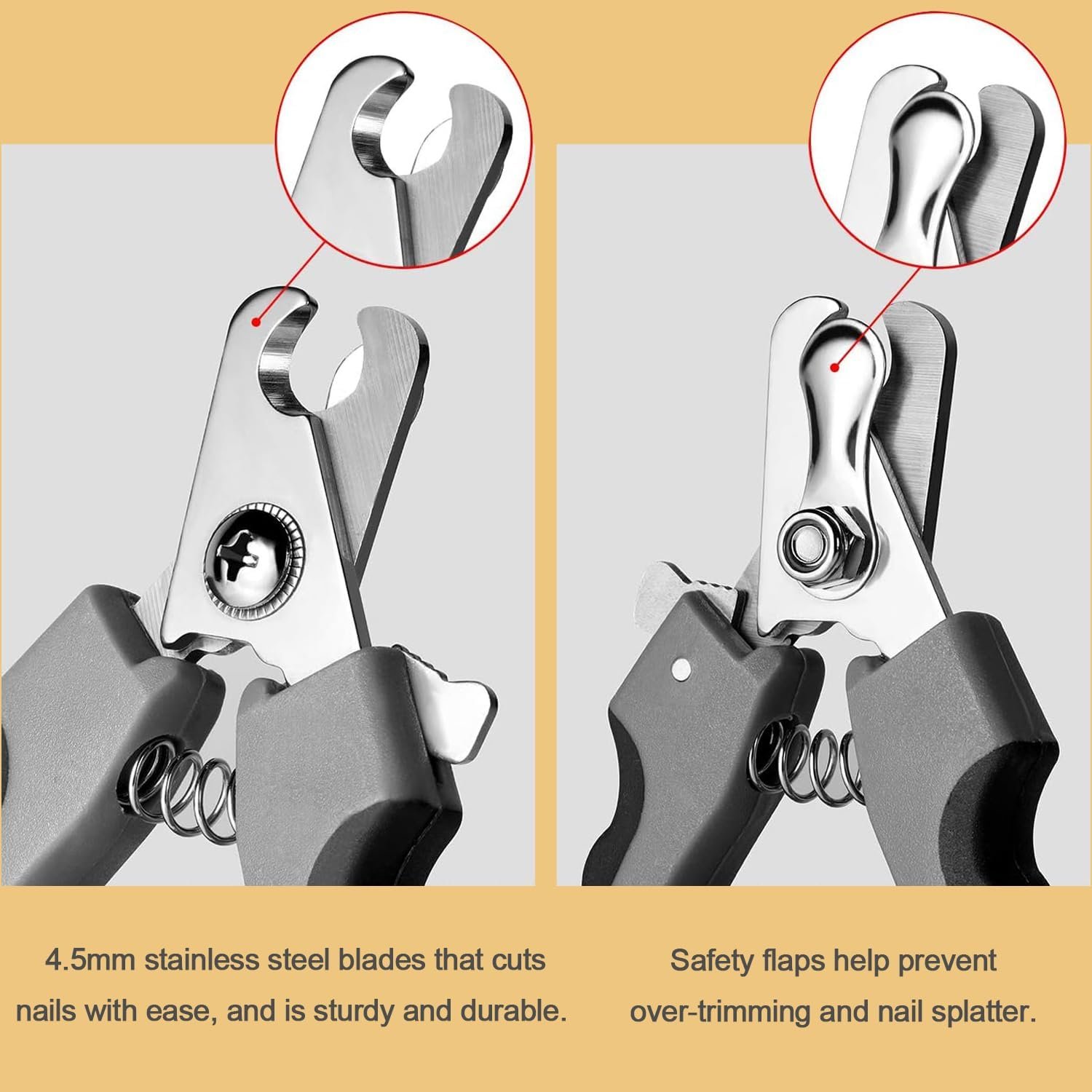 4.5mm stainless steel blades that cuts nails with ease, and is sturdy and durable.

Safety flaps help prevent over-trimming and nail splatter.