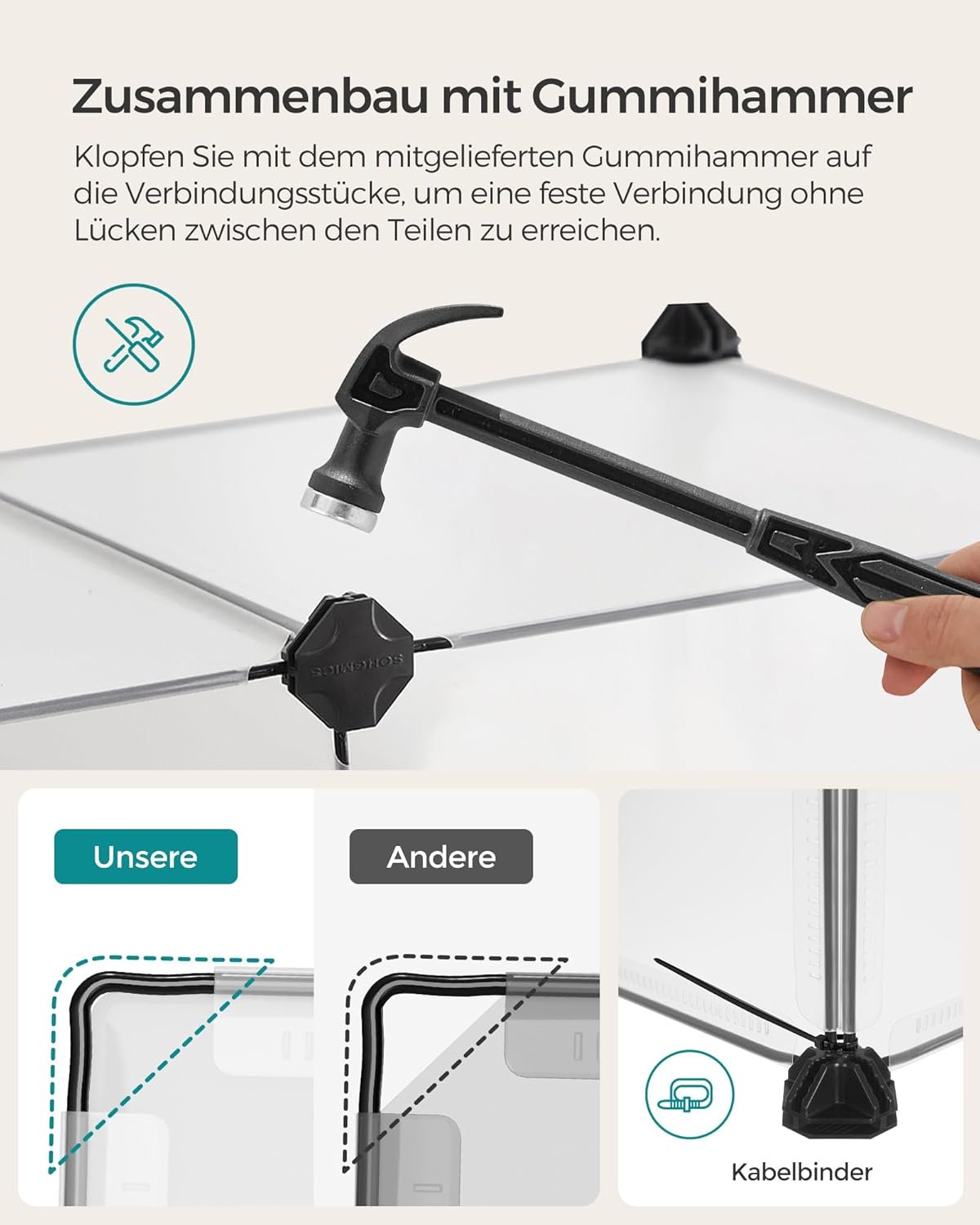 Zusammenbau mit Gummihammer

Klopfen Sie mit dem mitgelieferten Gummihammer auf die Verbindungsstücke, um eine feste Verbindung ohne Lücken zwischen den Teilen zu erreichen.

SONGMICS

Unsere

Andere

Kabelbinder