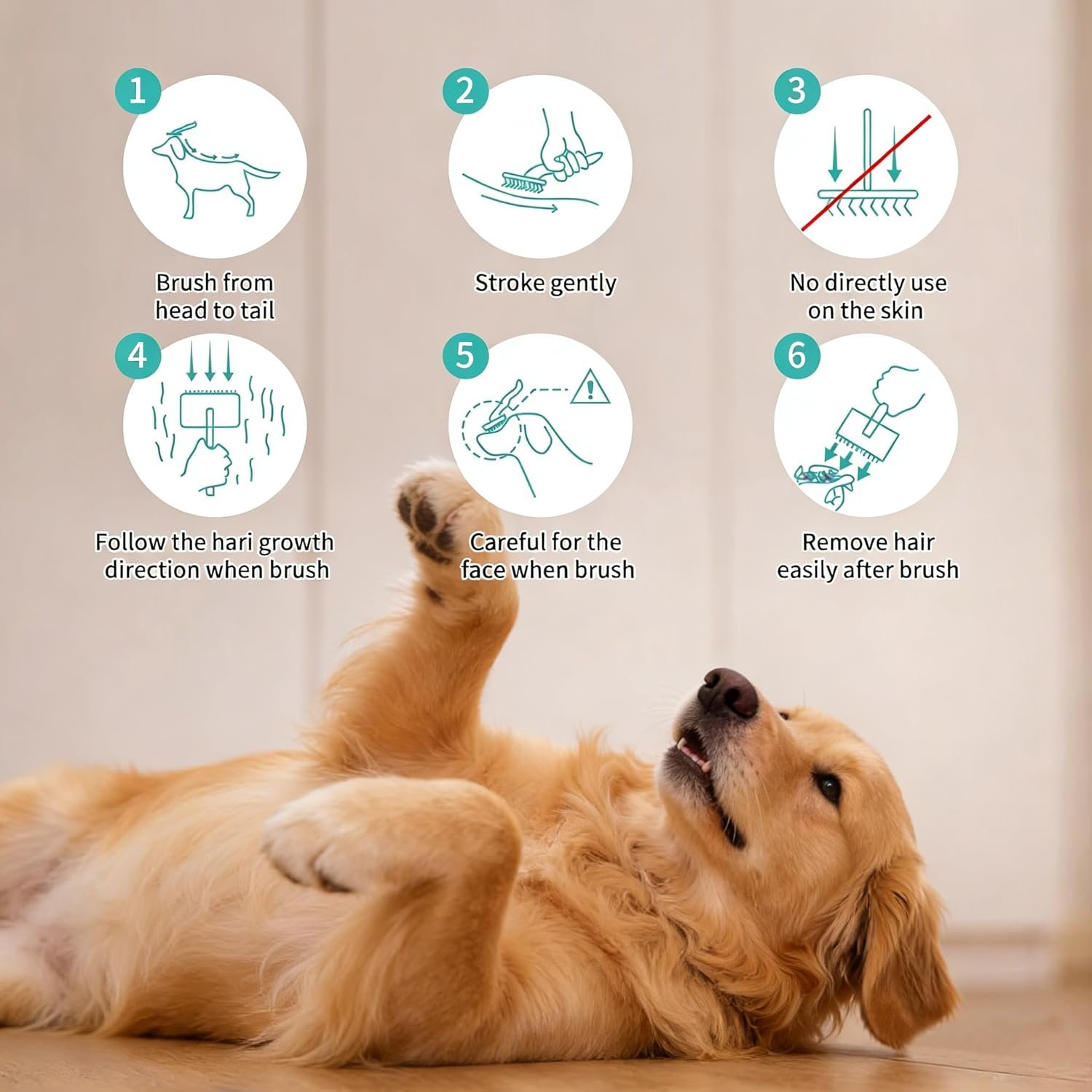 1
Brush from head to tail

2
Stroke gently

3
No directly use on the skin

4
Follow the hari growth direction when brush

5
Careful for the face when brush

6
Remove hair easily after brush