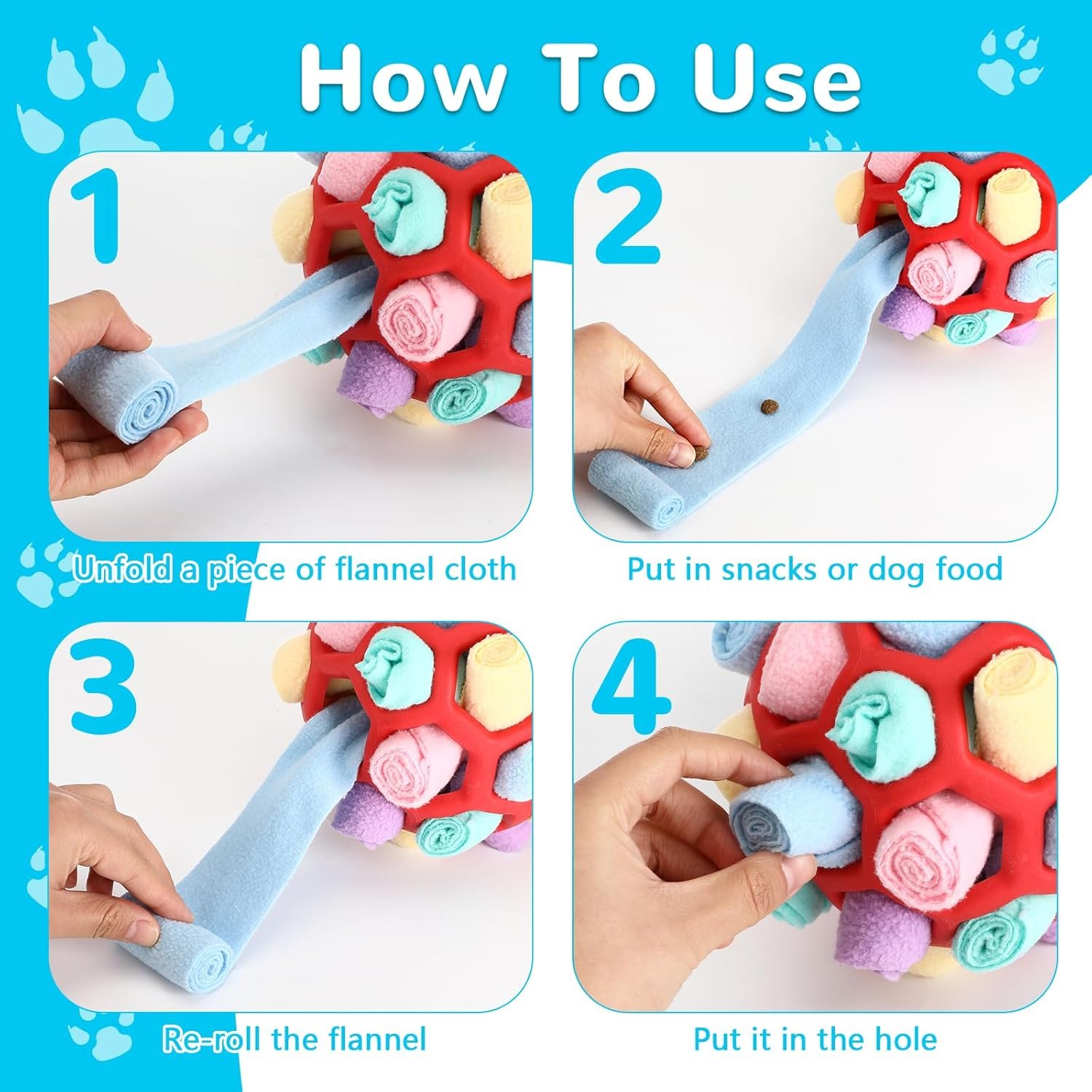 How To Use

1

Unfold a piece of flannel cloth

2

Put in snacks or dog food

3

Re-roll the flannel

4

Put it in the hole