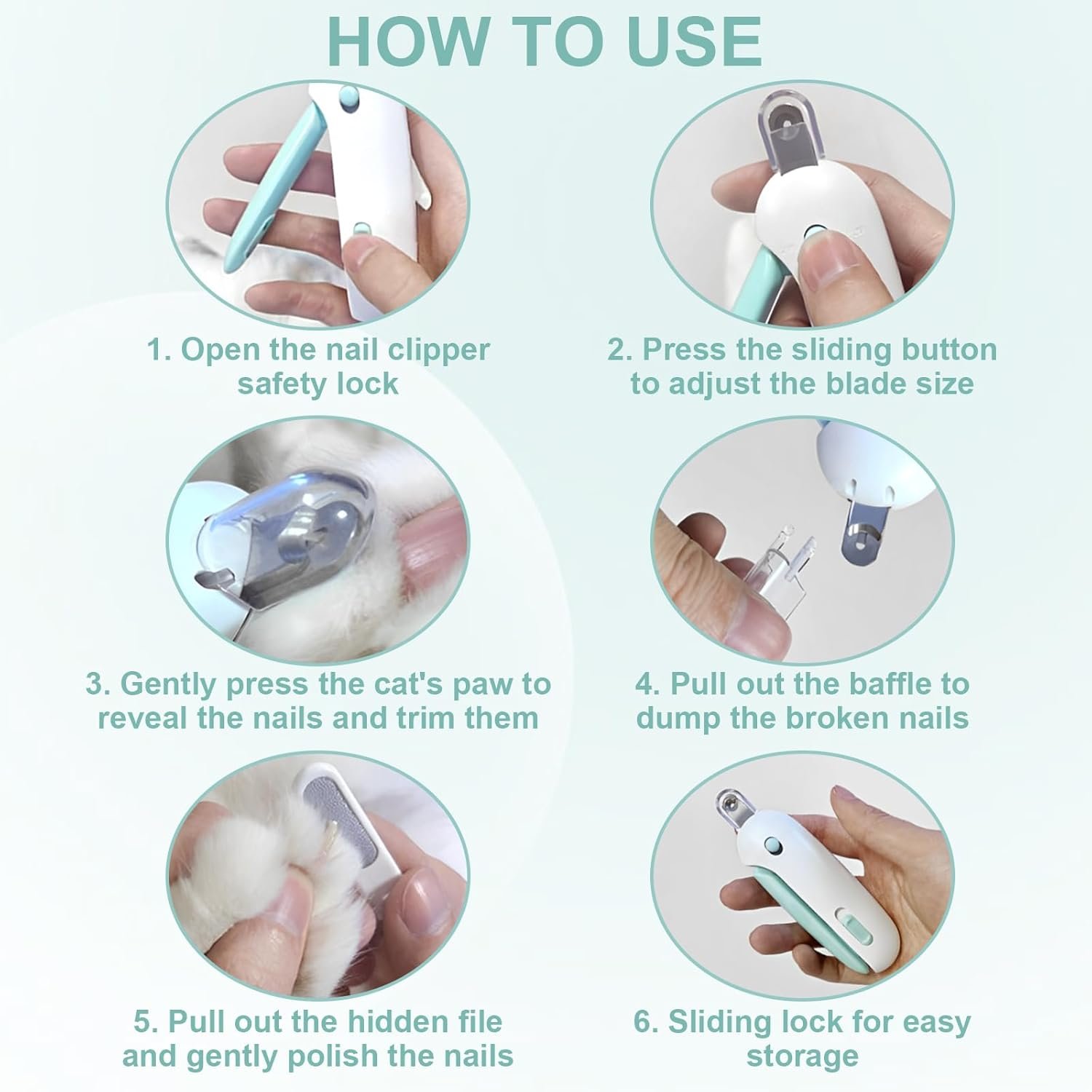 HOW TO USE

1. Open the nail clipper safety lock

2. Press the sliding button to adjust the blade size

3. Gently press the cat's paw to reveal the nails and trim them

4. Pull out the baffle to dump the broken nails

5. Pull out the hidden file and gently polish the nails

6. Sliding lock for easy storage