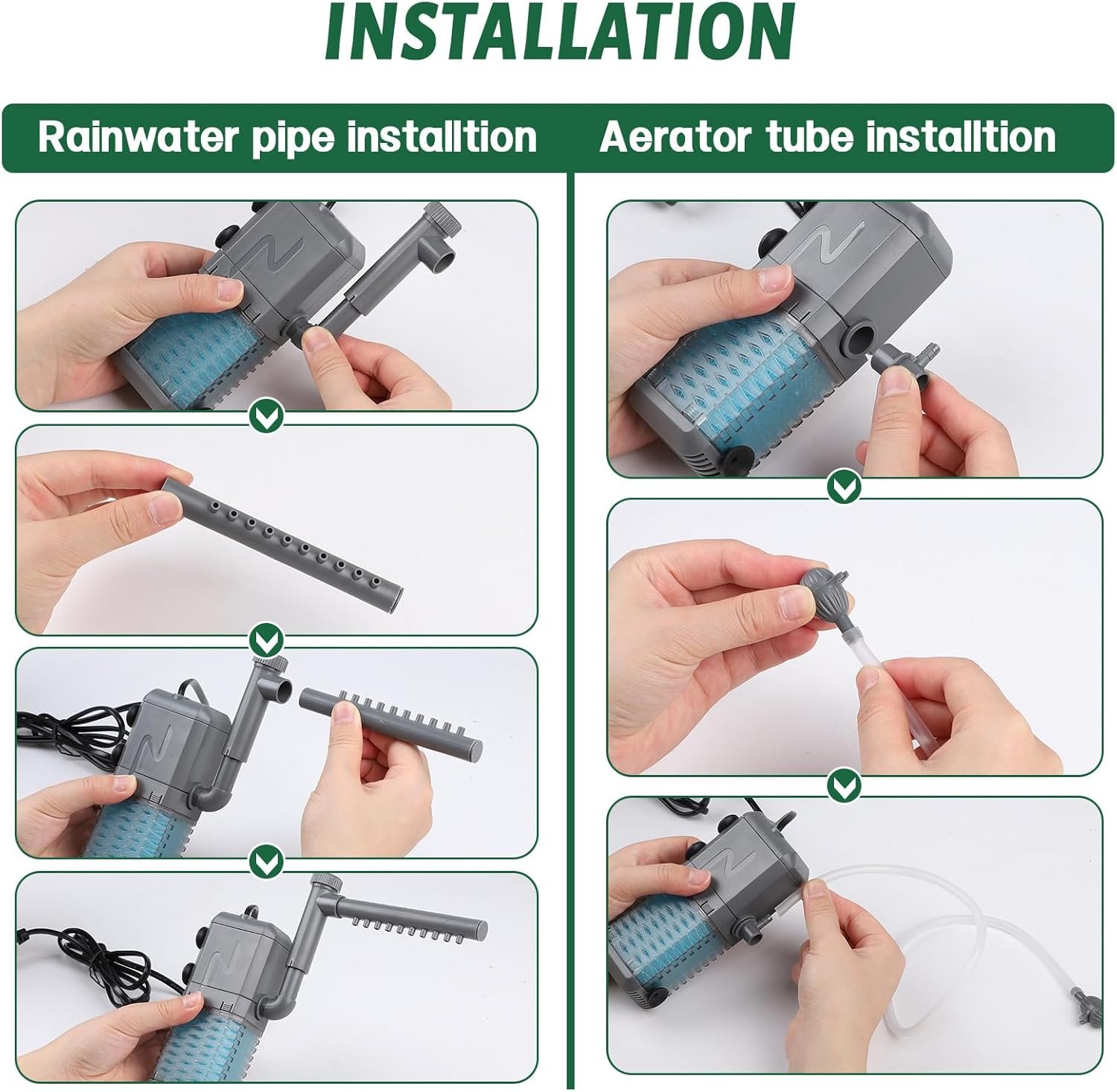 INSTALLATION

Rainwater pipe installtion

Aerator tube installtion