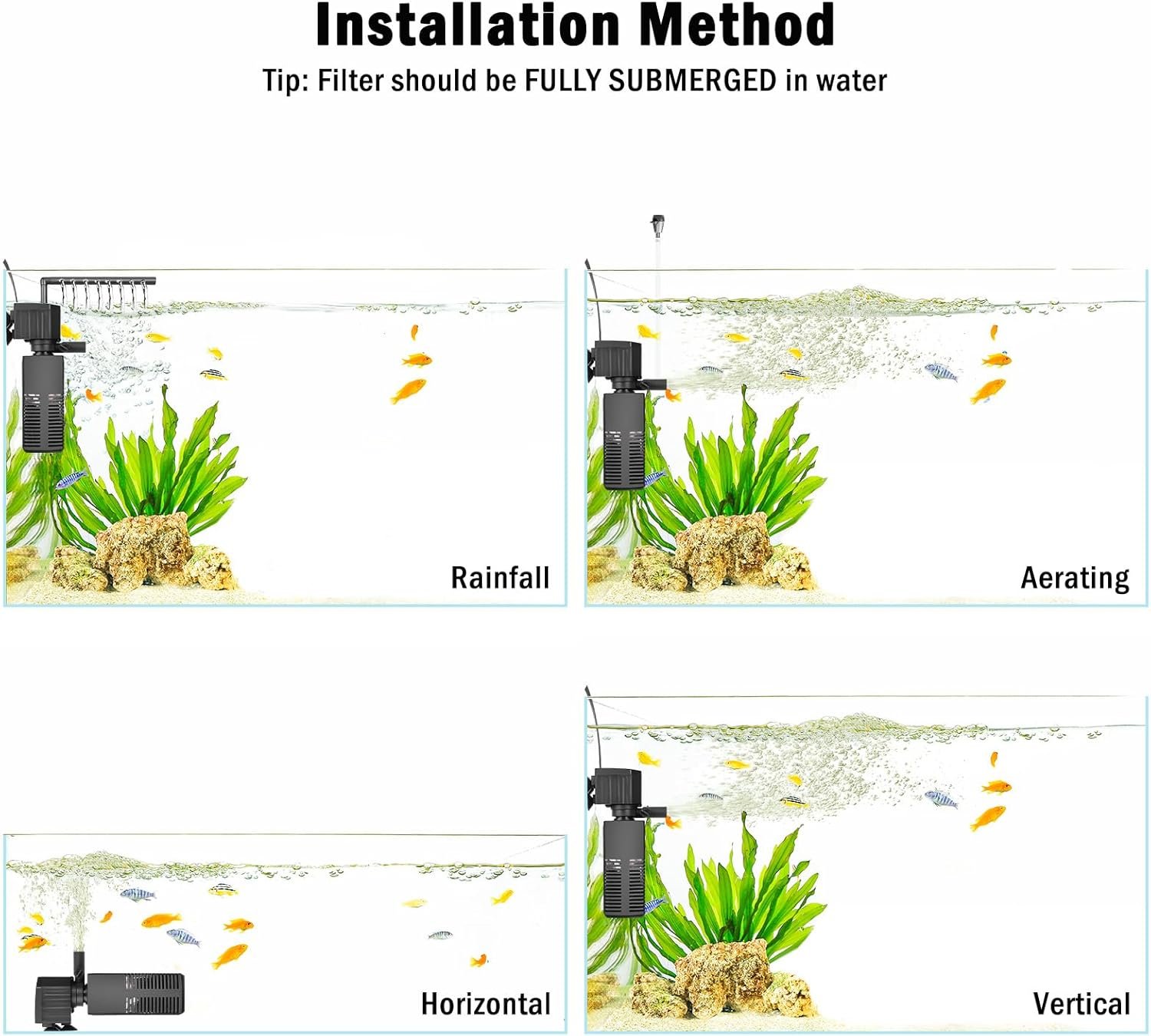 Installation Method
Tip: Filter should be FULLY SUBMERGED in water

Rainfall

Aerating

Horizontal

Vertical