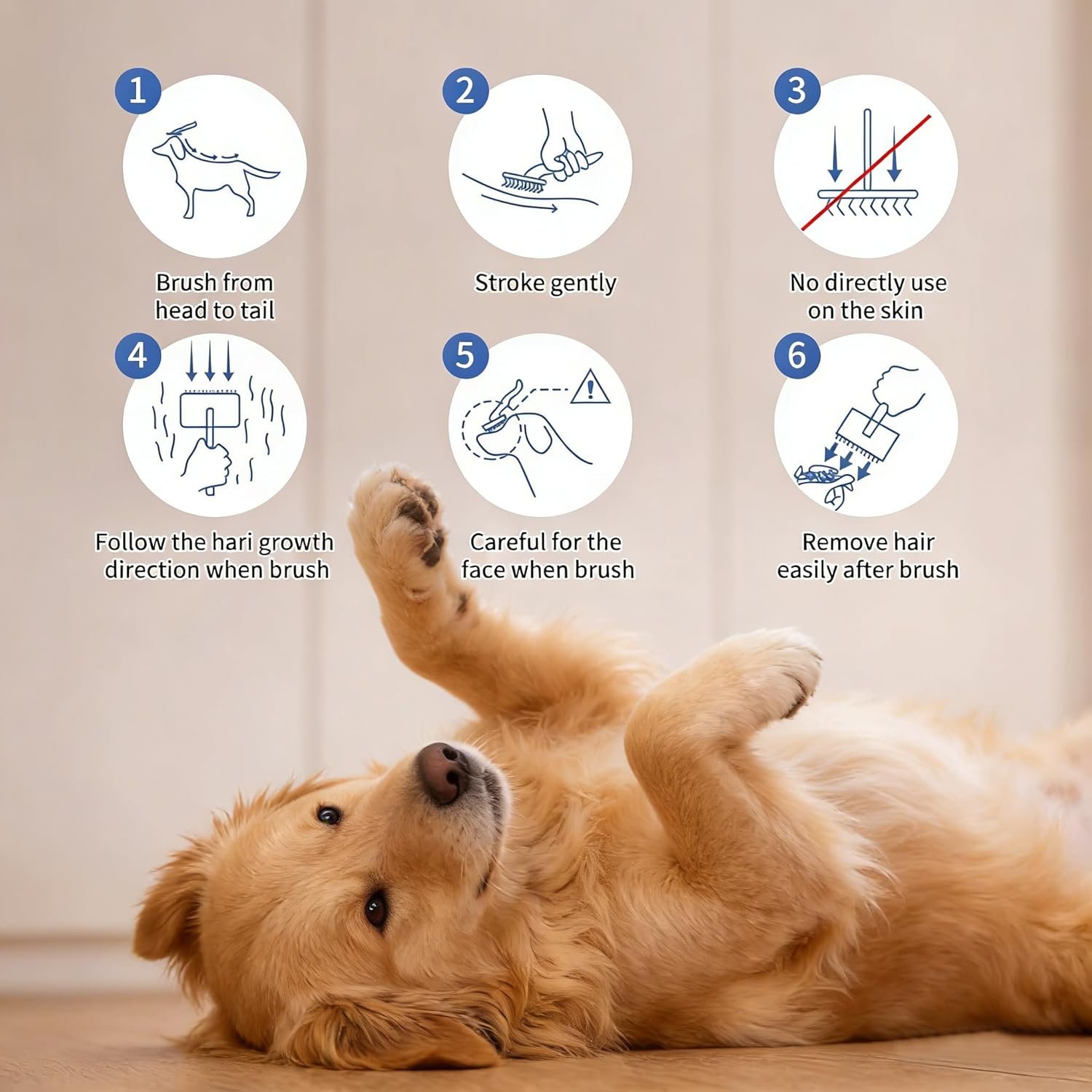 1
Brush from head to tail

2
Stroke gently

3
No directly use on the skin

4
Follow the hari growth direction when brush

5
Careful for the face when brush

6
Remove hair easily after brush