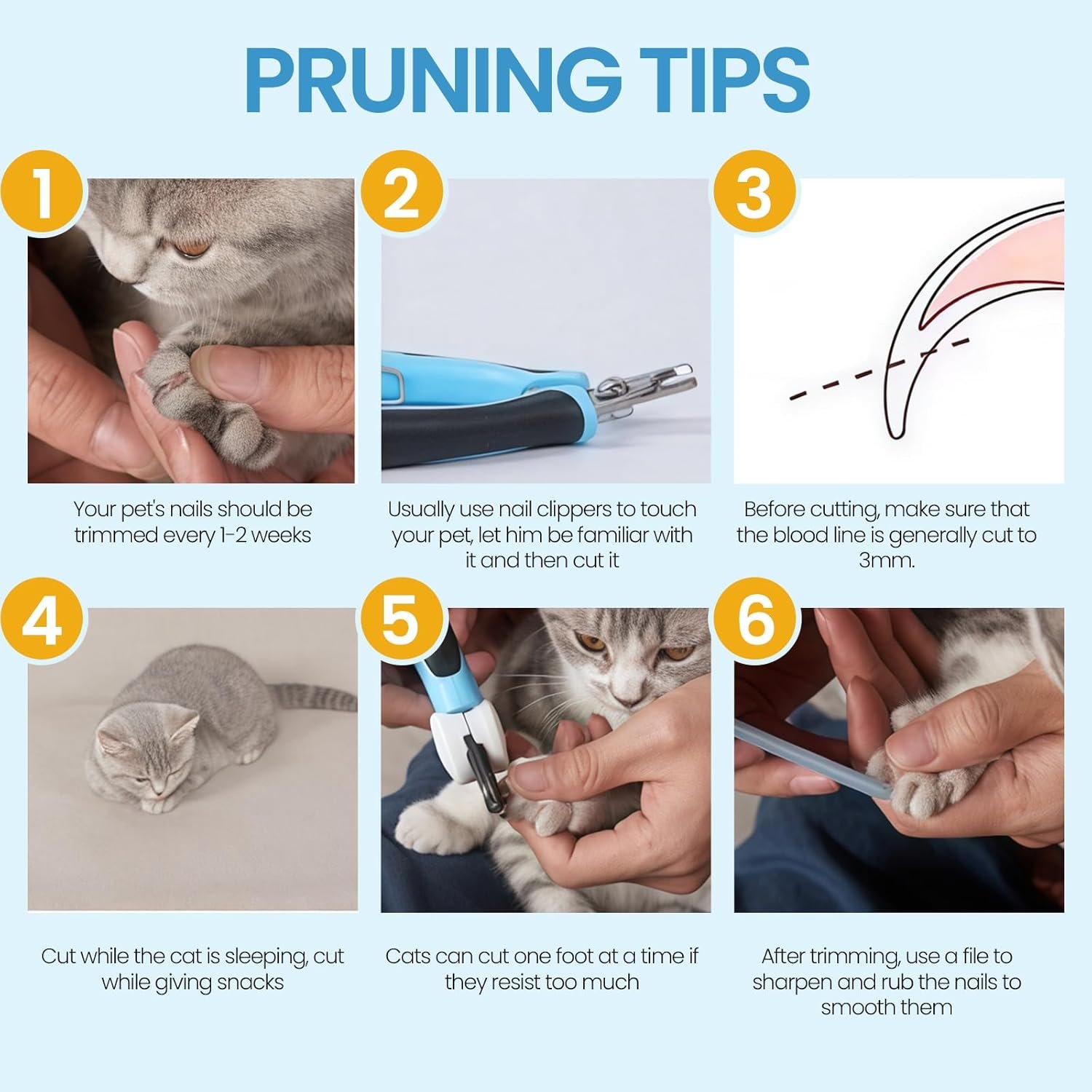 PRUNING TIPS

1

Your pet's nails should be trimmed every 1-2 weeks

2

Usually use nail clippers to touch your pet, let him be familiar with it and then cut it

3

Before cutting, make sure that the blood line is generally cut to 3mm.

4

Cut while the cat is sleeping, cut while giving snacks

5

Cats can cut one foot at a time if they resist too much

6

After trimming, use a file to sharpen and rub the nails to smooth them