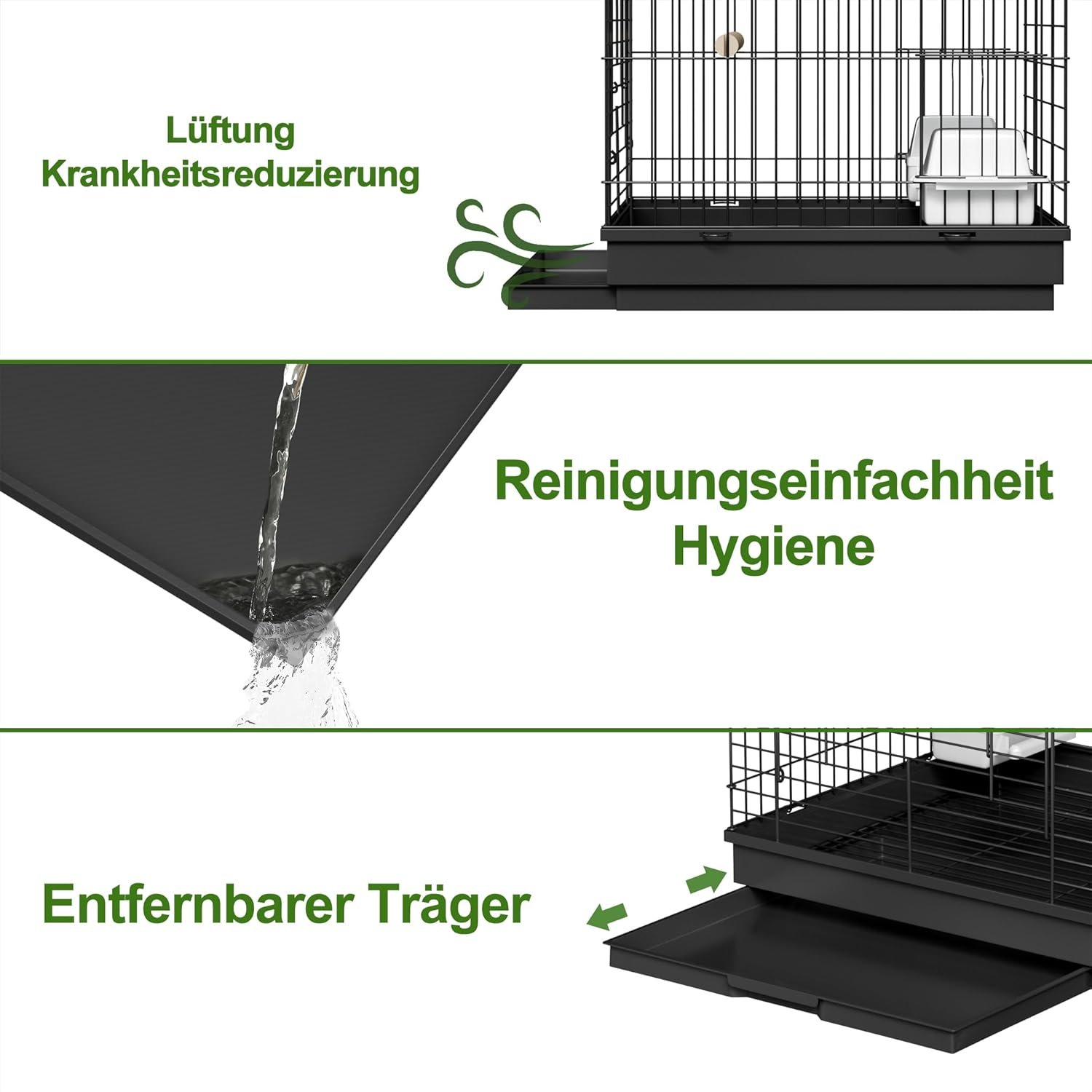 Lüftung
Krankheitsreduzierung

Reinigungseinfachheit
Hygiene

Entfernbarer Träger