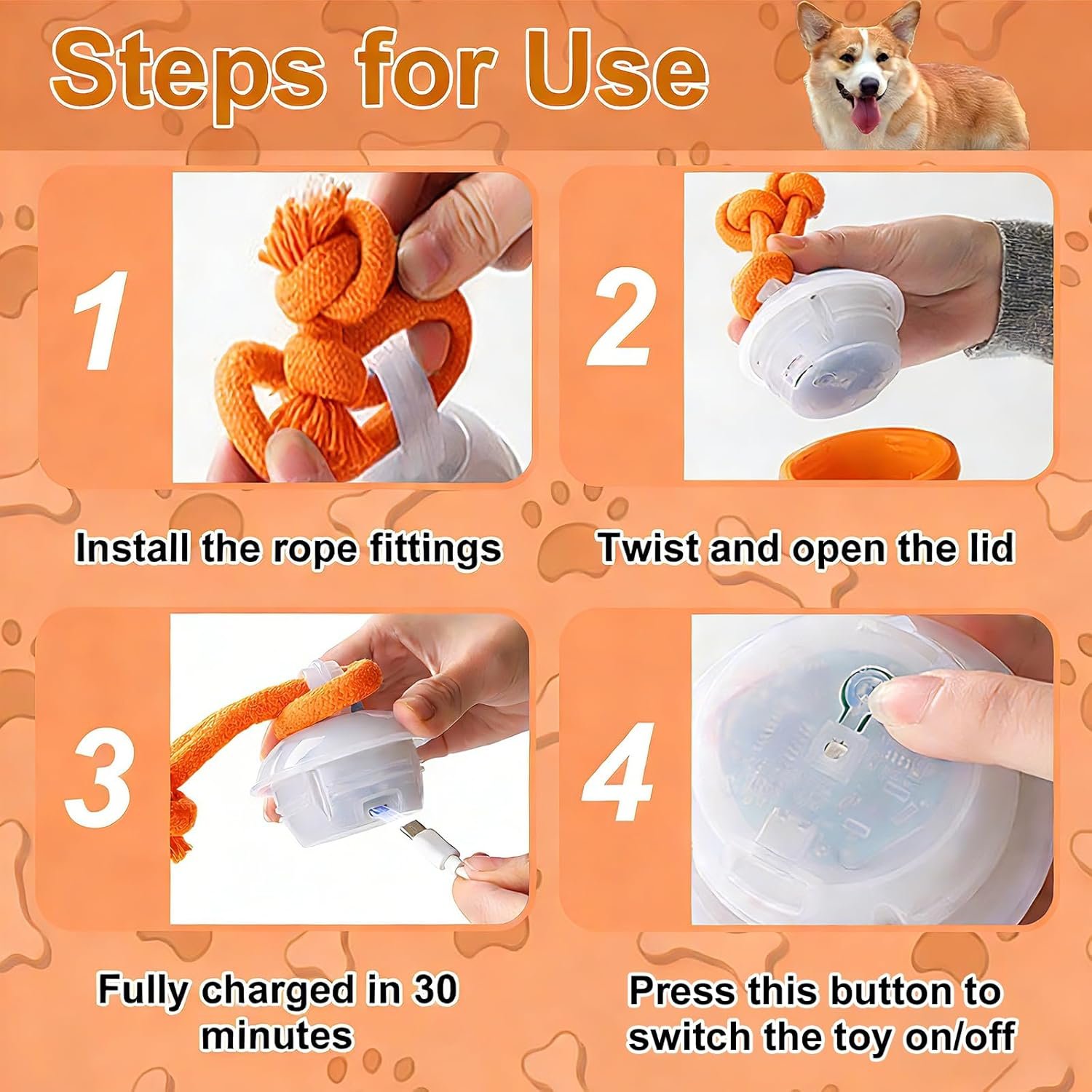 Steps for Use

1

Install the rope fittings

2

Twist and open the lid

3

Fully charged in 30 minutes

4

Press this button to switch the toy on/off